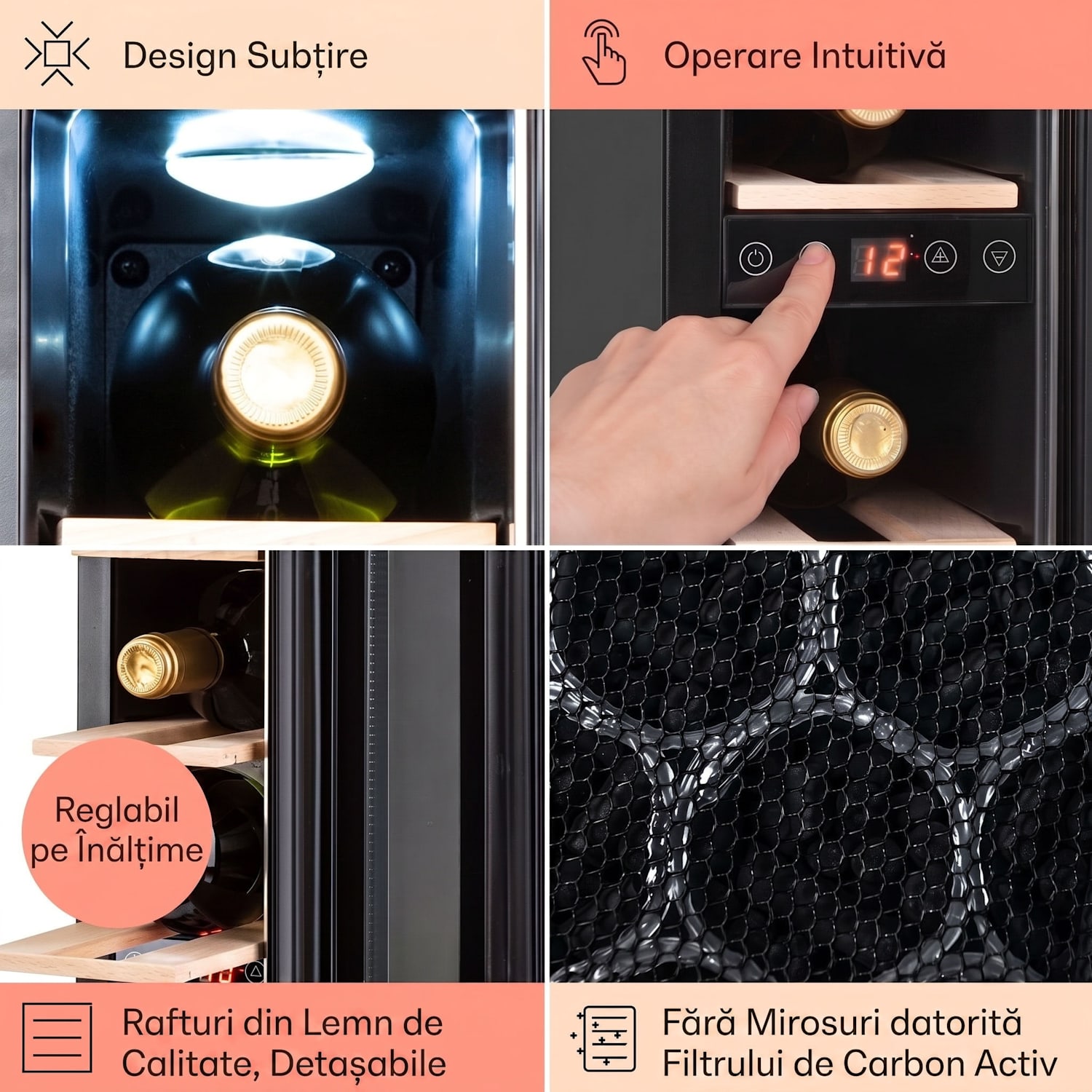 Design Subțire

Operare Intuitivă

12

Reglabil pe Înălțime

Rafturi din Lemn de Calitate, Detașabile

Fără Mirosuri datorită Filtrului de Carbon Activ