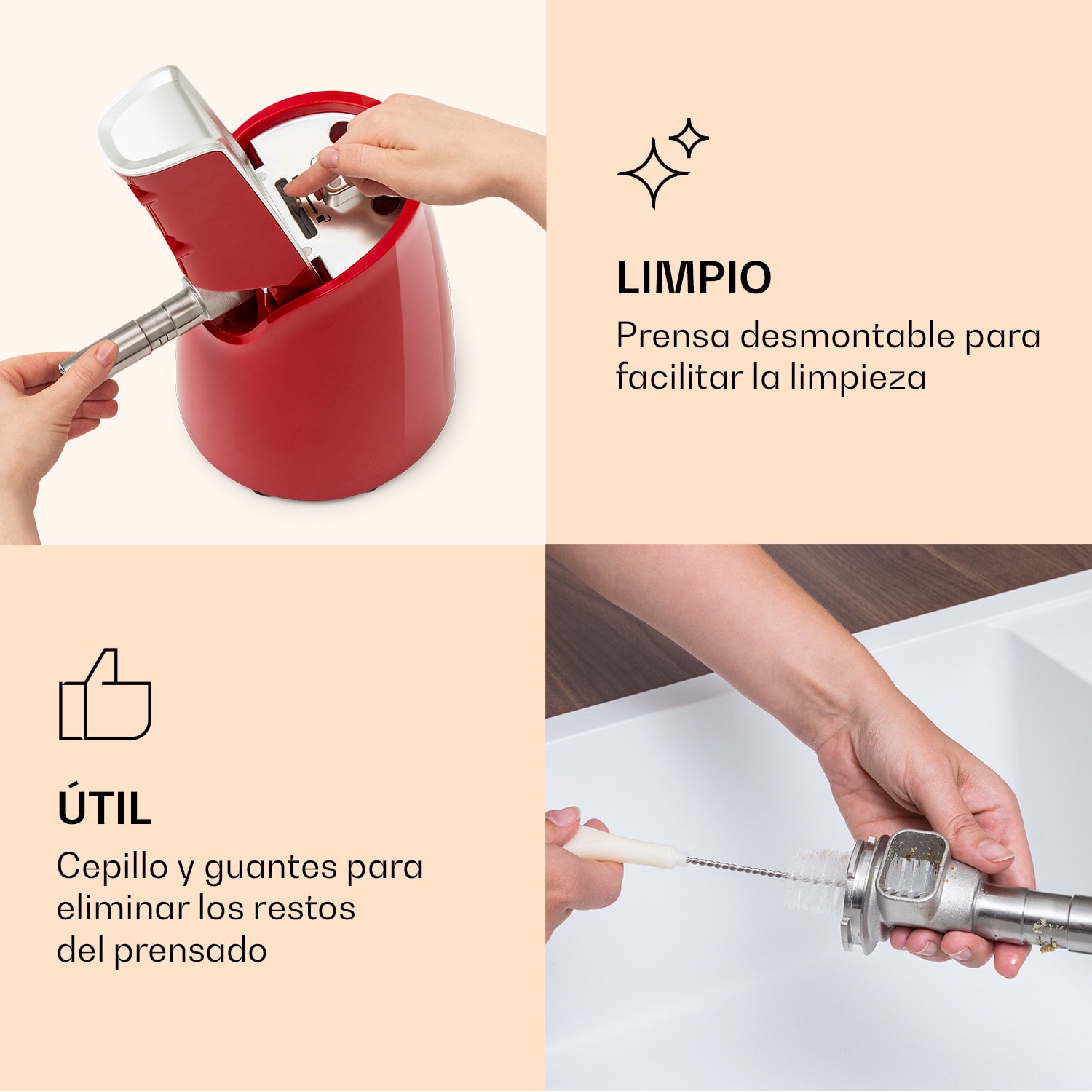 LIMPIO
Prensa desmontable para facilitar la limpieza

ÚTIL
Cepillo y guantes para eliminar los restos del prensado