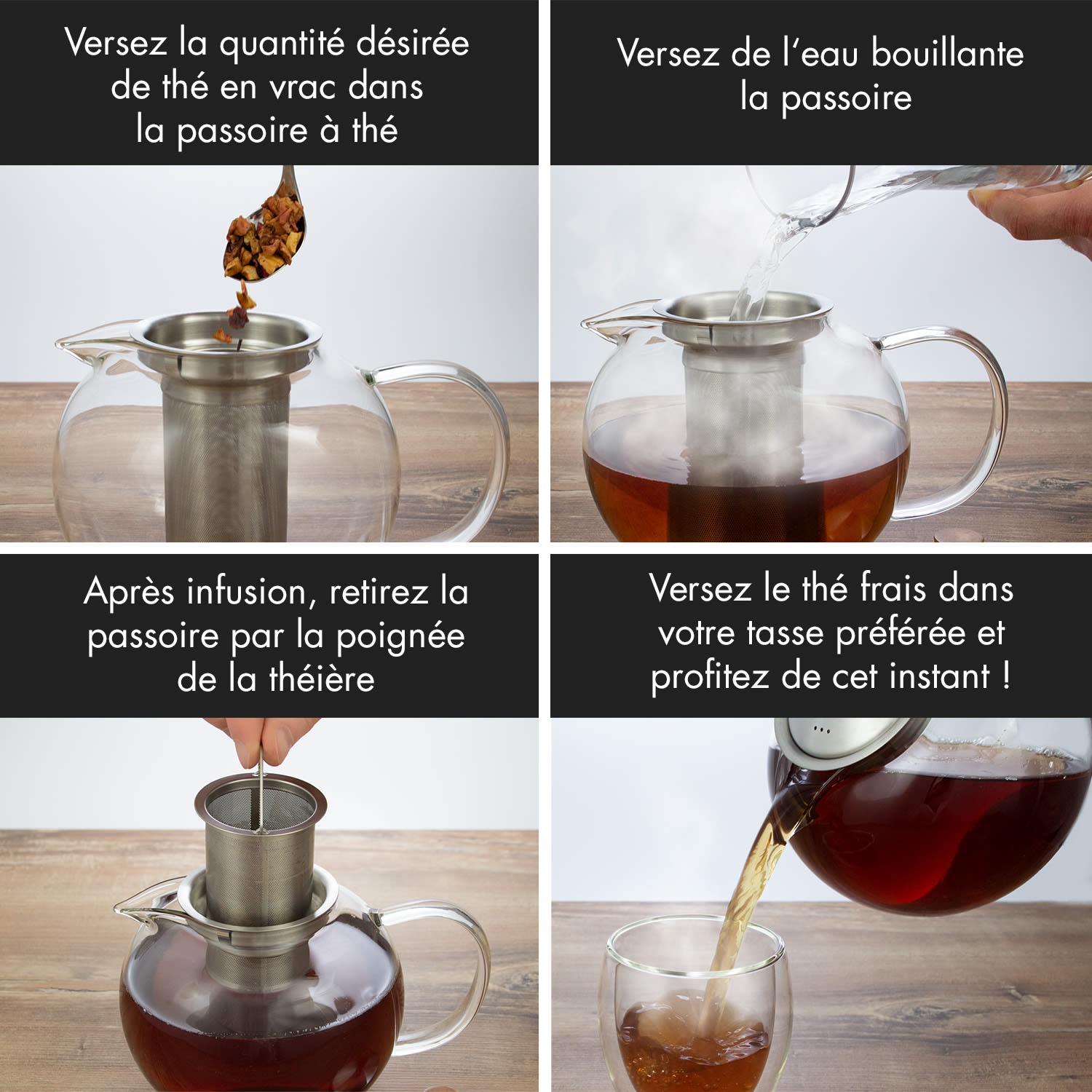 Versez la quantité désirée de thé en vrac dans la passoire à thé

Versez de l'eau bouillante la passoire

Après infusion, retirez la passoire par la poignée de la théière

Versez le thé frais dans votre tasse préférée et profitez de cet instant !