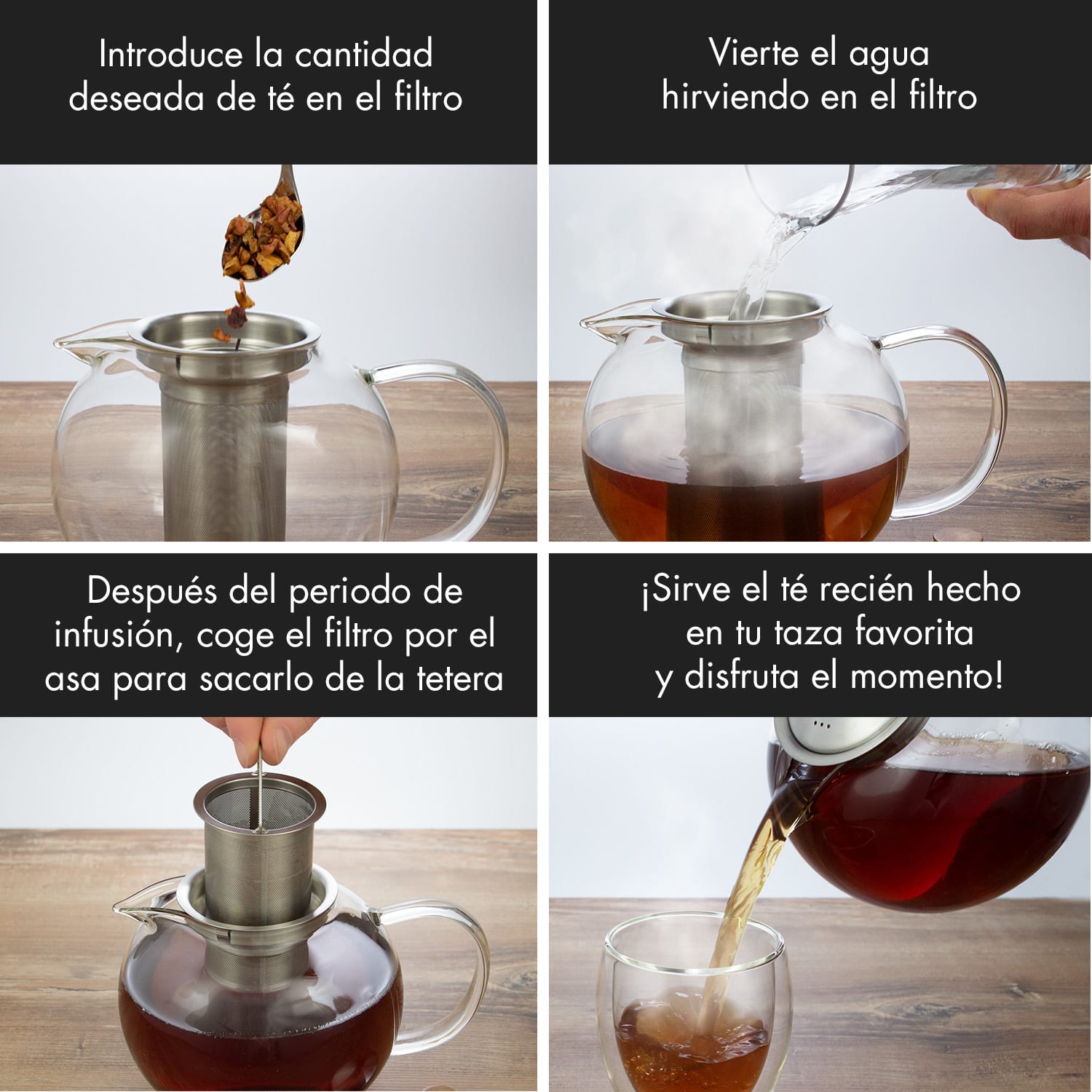 Introduce la cantidad deseada de té en el filtro

Vierte el agua hirviendo en el filtro

Después del periodo de infusión, coge el filtro por el asa para sacarlo de la tetera

¡Sirve el té recién hecho en tu taza favorita y disfruta el momento!