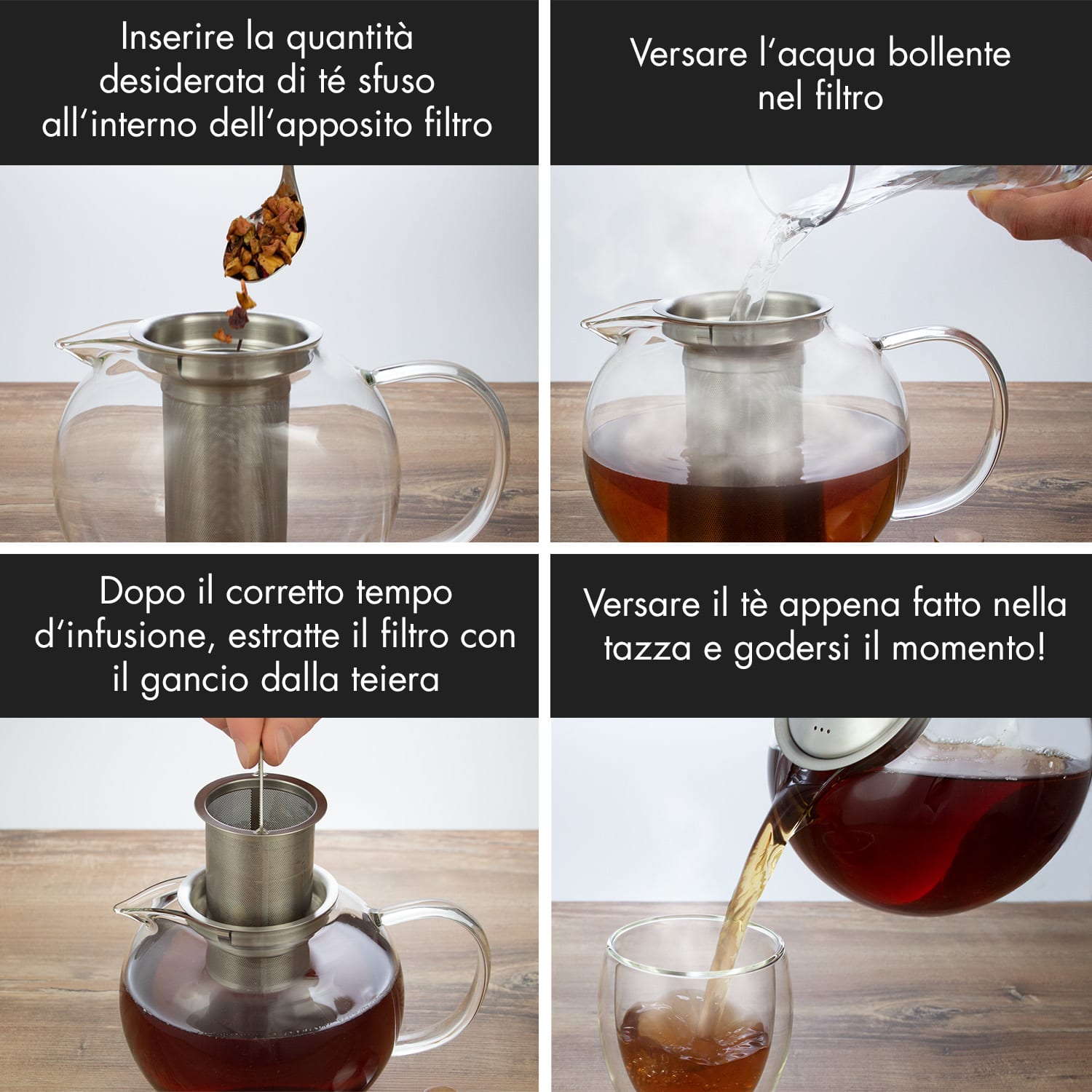 Inserire la quantità desiderata di té sfuso all'interno dell'apposito filtro

Versare l'acqua bollente nel filtro

Dopo il corretto tempo d'infusione, estratte il filtro con il gancio dalla teiera

Versare il tè appena fatto nella tazza e godersi il momento!