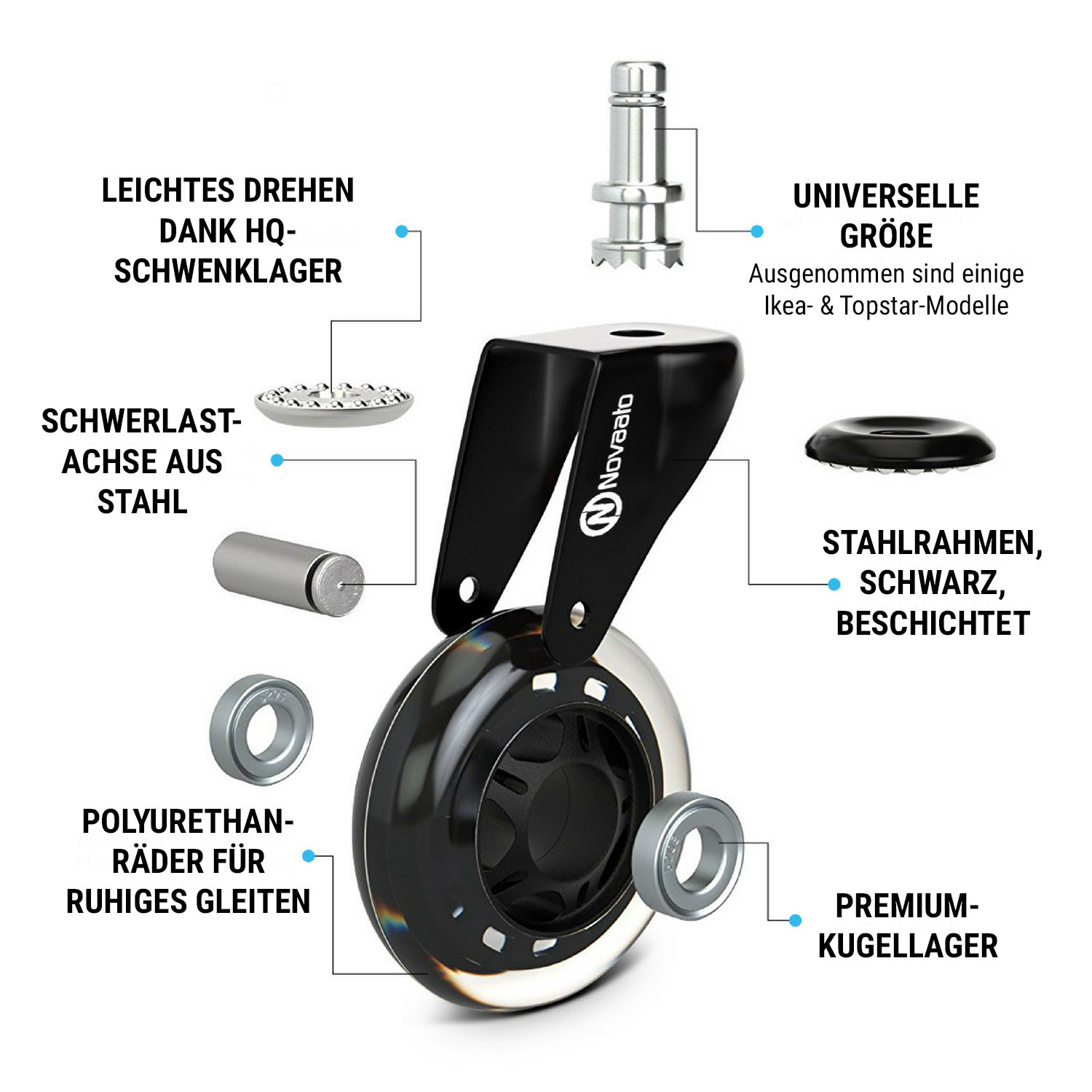 LEICHTES DREHEN DANK HQ-SCHWENKLAGER

UNIVERSELLE GRÖßE
Ausgenommen sind einige Ikea- & Topstar-Modelle

SCHWERLAST-ACHSE AUS STAHL

Novaato

STAHLRAHMEN, SCHWARZ, BESCHICHTET

POLYURETHAN-RÄDER FÜR RUHIGES GLEITEN

PREMIUM-KUGELLAGER