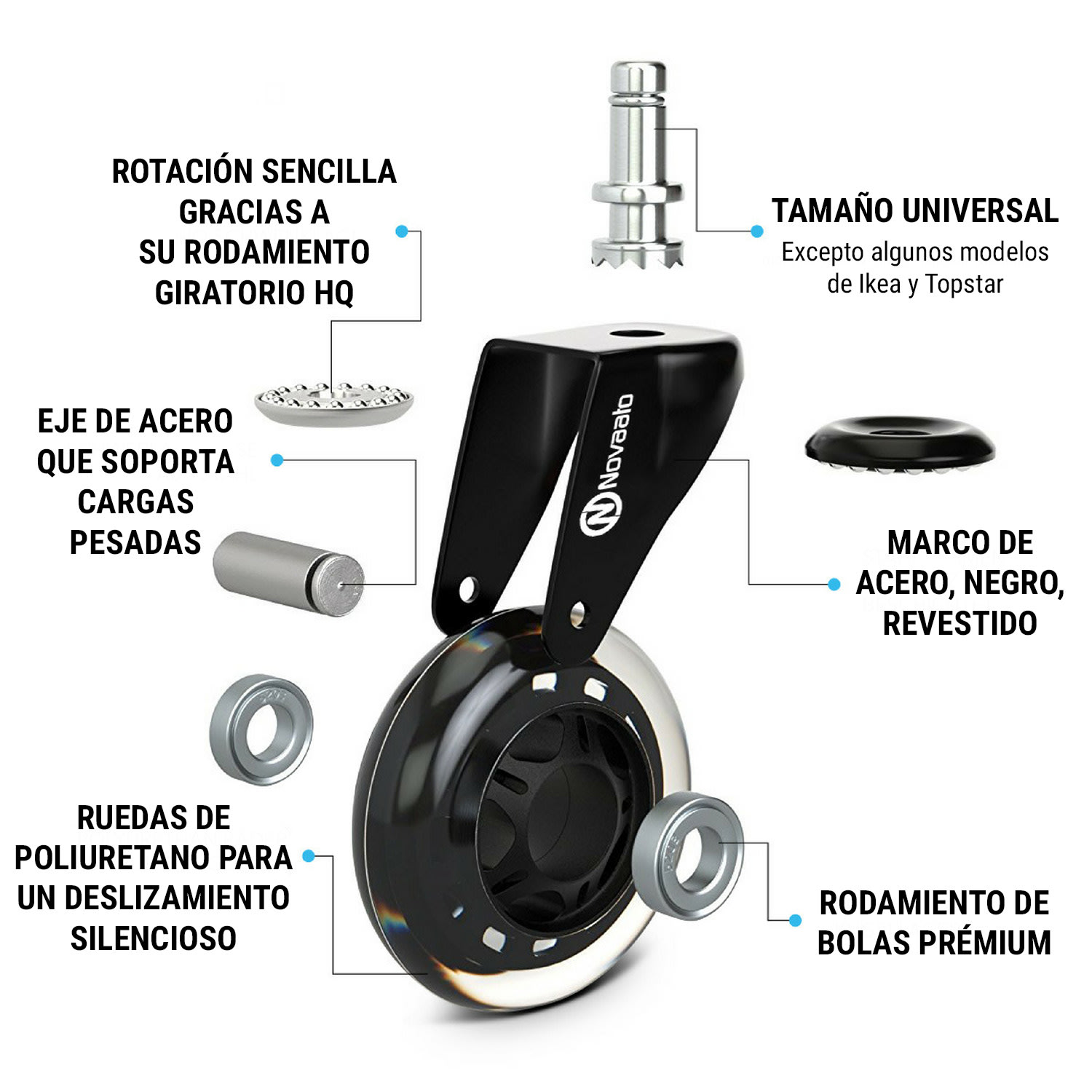 ROTACIÓN SENCILLA GRACIAS A SU RODAMIENTO GIRATORIO HQ

TAMAÑO UNIVERSAL
Excepto algunos modelos de Ikea y Topstar

EJE DE ACERO QUE SOPORTA CARGAS PESADAS

Novaato

MARCO DE ACERO, NEGRO, REVESTIDO

RUEDAS DE POLIURETANO PARA UN DESLIZAMIENTO SILENCIOSO

RODAMIENTO DE BOLAS PRÉMIUM