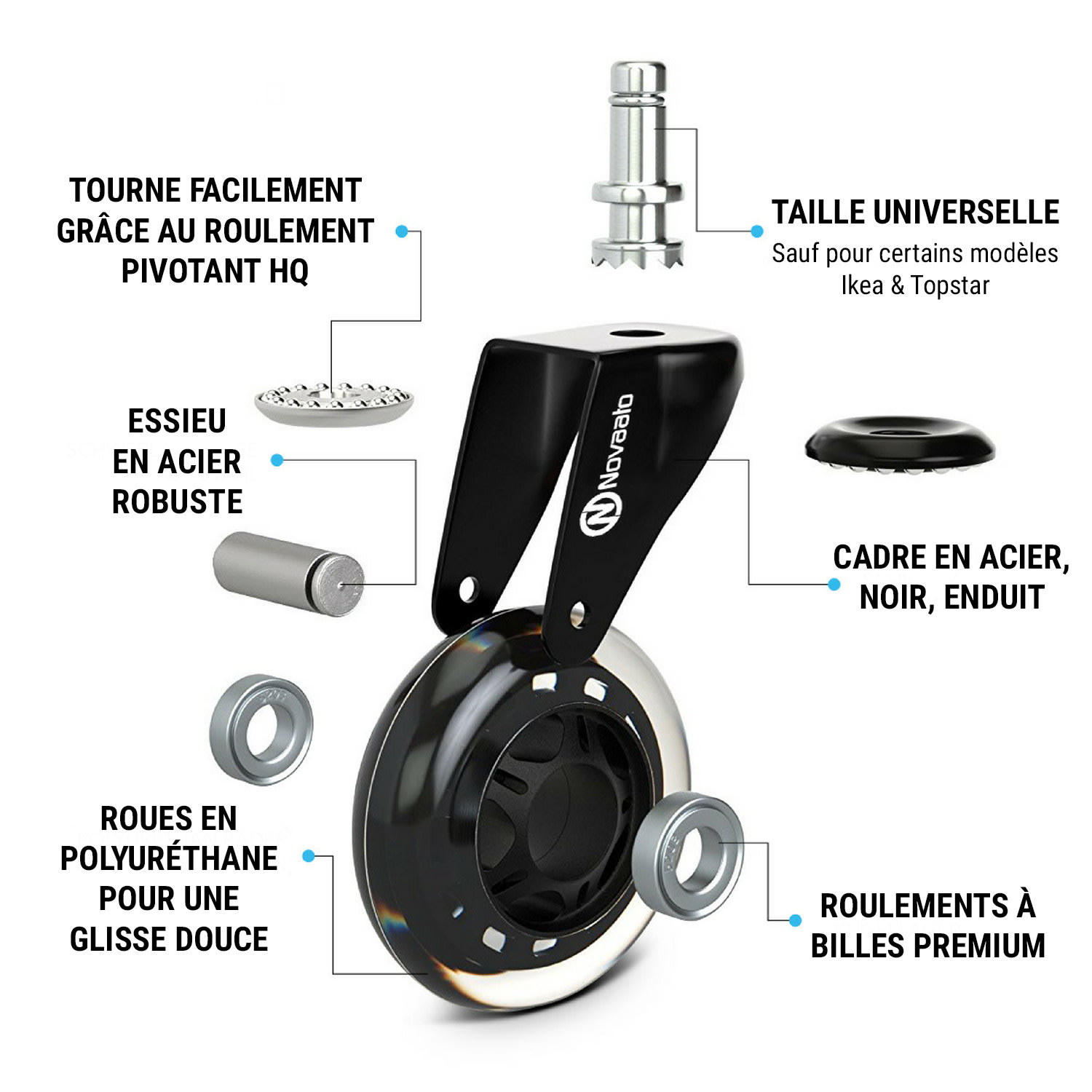 TOURNE FACILEMENT GRÂCE AU ROULEMENT PIVOTANT HQ

TAILLE UNIVERSELLE
Sauf pour certains modèles Ikea & Topstar

ESSIEU EN ACIER ROBUSTE

Novaato

CADRE EN ACIER, NOIR, ENDUIT

ROUES EN POLYURÉTHANE POUR UNE GLISSE DOUCE

ROULEMENTS À BILLES PREMIUM