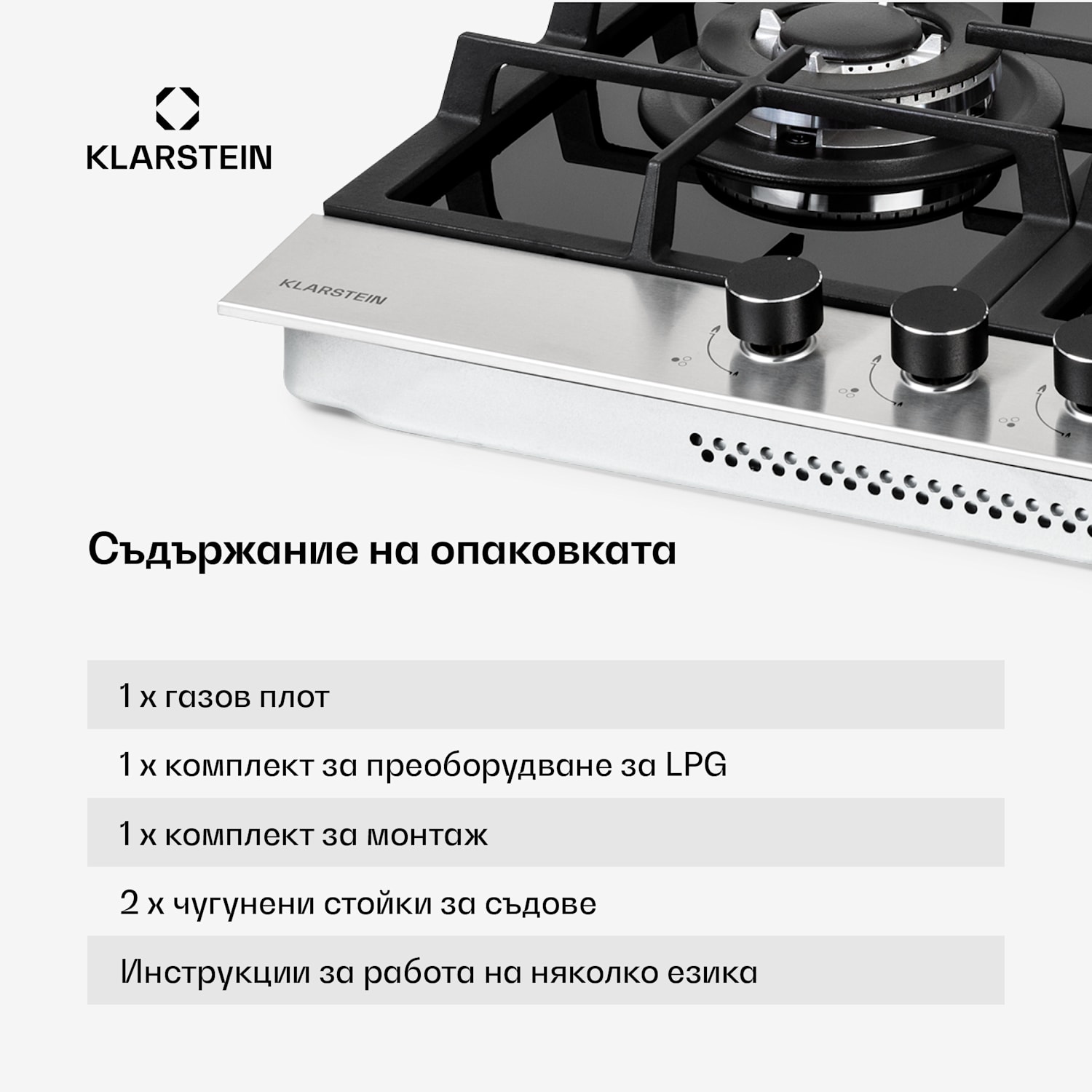 KLARSTEIN

KLARSTEIN

Съдържание на опаковката

1 x газов плот

1 x комплект за преоборудване за LPG

1 x комплект за монтаж

2 x чугунени стойки за съдове

Инструкции за работа на няколко езика