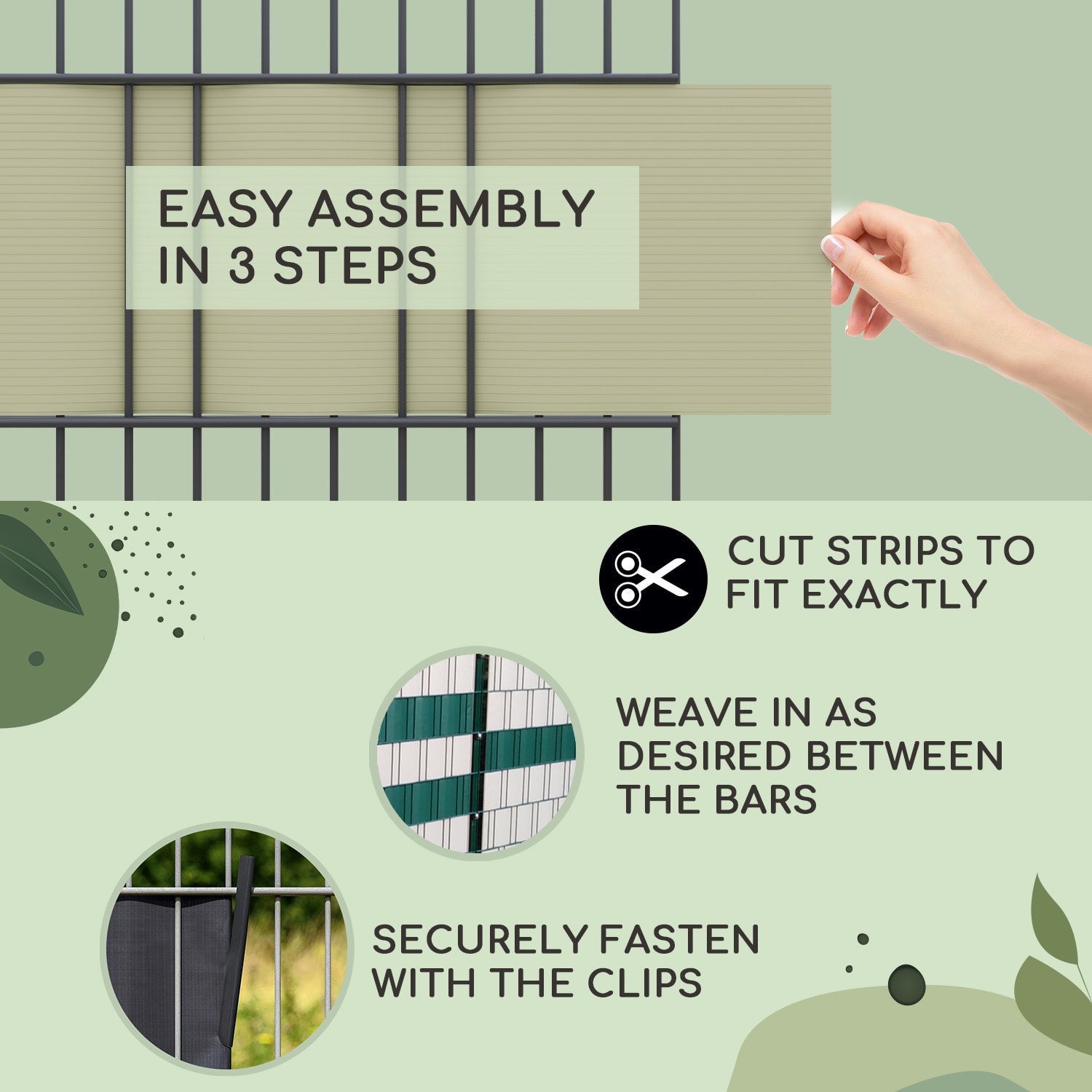 EASY ASSEMBLY IN 3 STEPS

CUT STRIPS TO FIT EXACTLY

WEAVE IN AS DESIRED BETWEEN THE BARS

SECURELY FASTEN WITH THE CLIPS