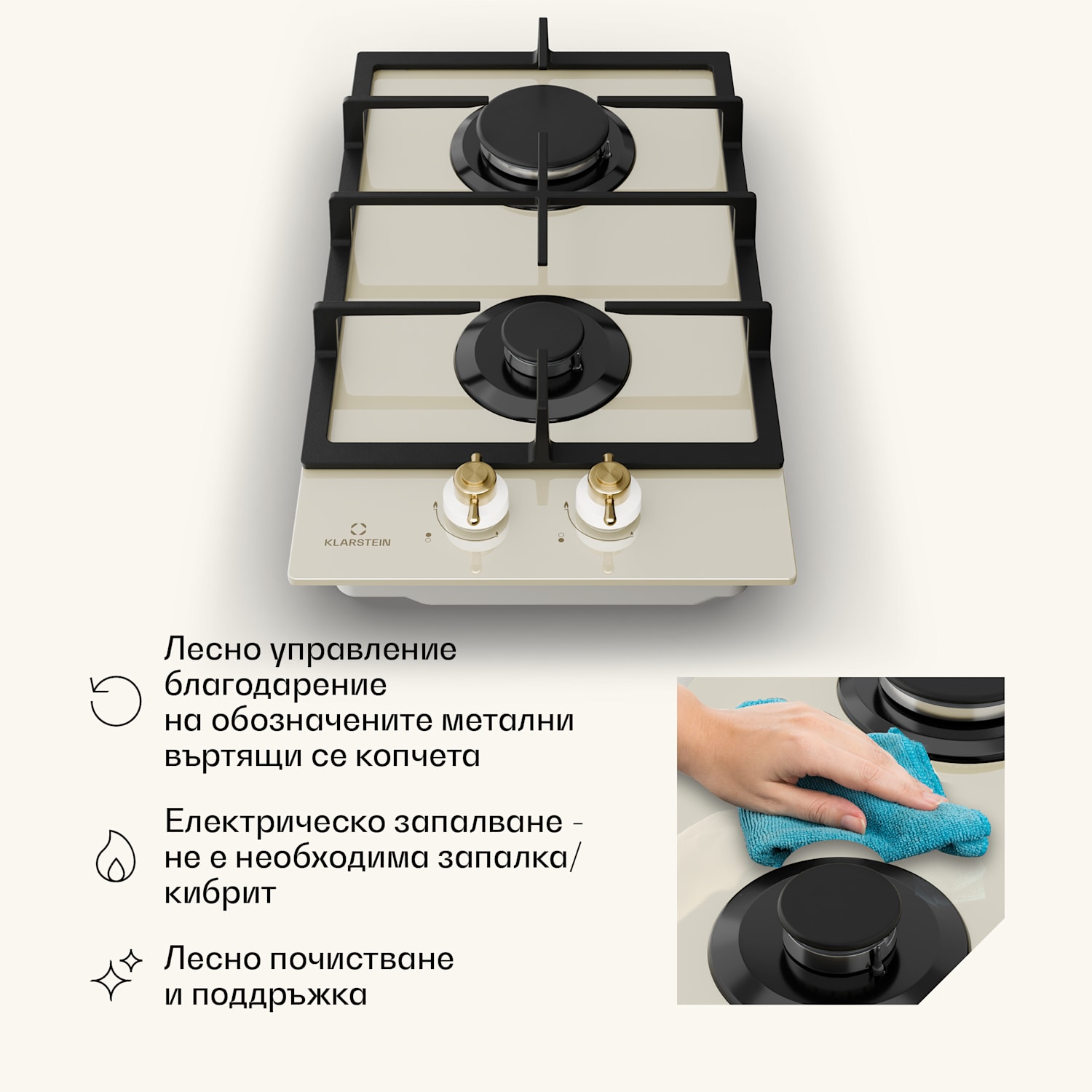 KLARSTEIN

Лесно управление благодарение на обозначените метални въртящи се копчета

Електрическо запалване - не е необходима запалка/ кибрит

Лесно почистване и поддръжка