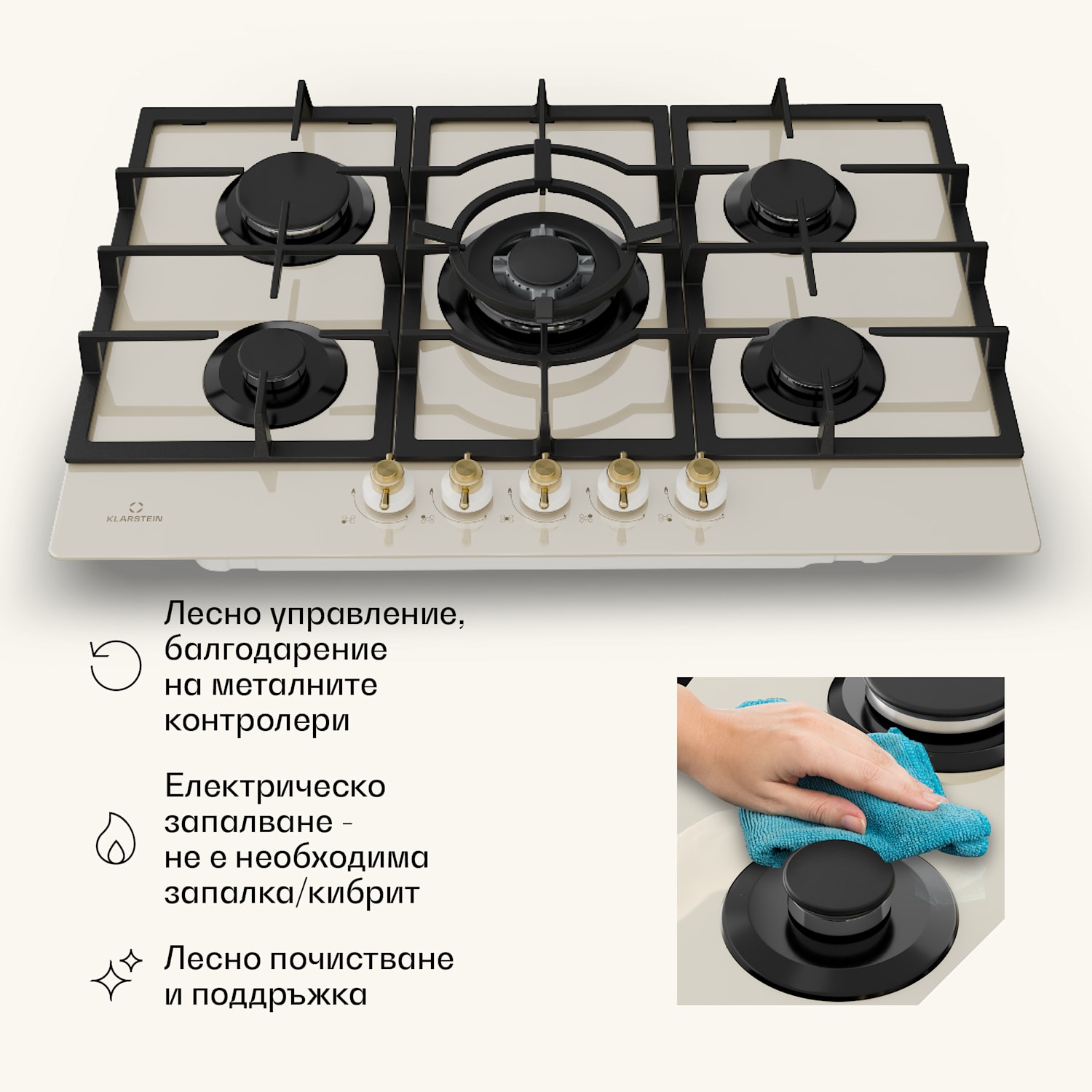 KLARSTEIN

Лесно управление, балгодарение на металните контролери

Електрическо запалване - не е необходима запалка/кибрит

Лесно почистване и поддръжка