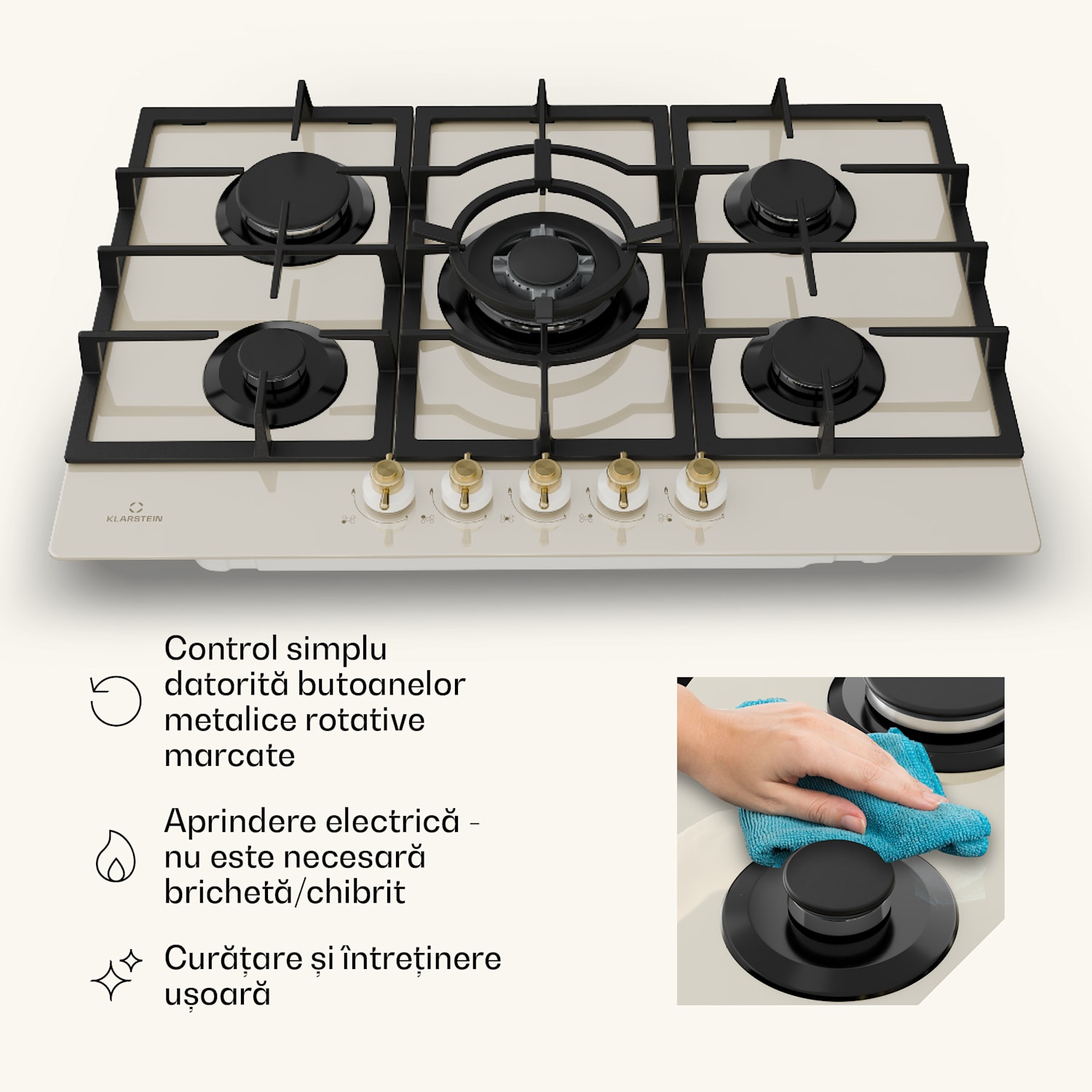 KLARSTEIN

Control simplu datorită butoanelor metalice rotative marcate

Aprindere electrică - nu este necesară brichetă/chibrit

Curățare și întreținere ușoară