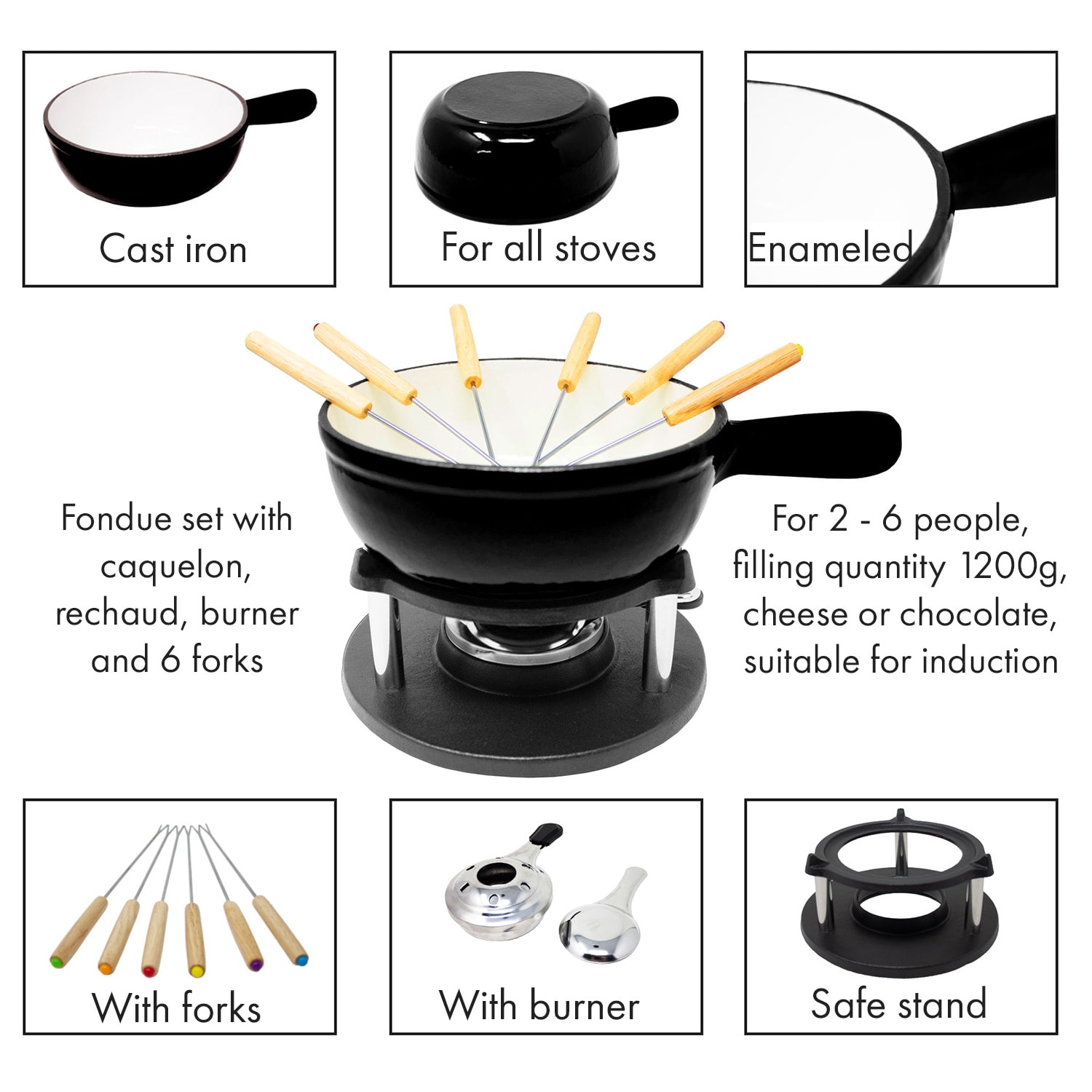 Cast iron

For all stoves

Enameled

Fondue set with caquelon, rechaud, burner and 6 forks

For 2 - 6 people, filling quantity 1200g, cheese or chocolate, suitable for induction

With forks

With burner

Safe stand