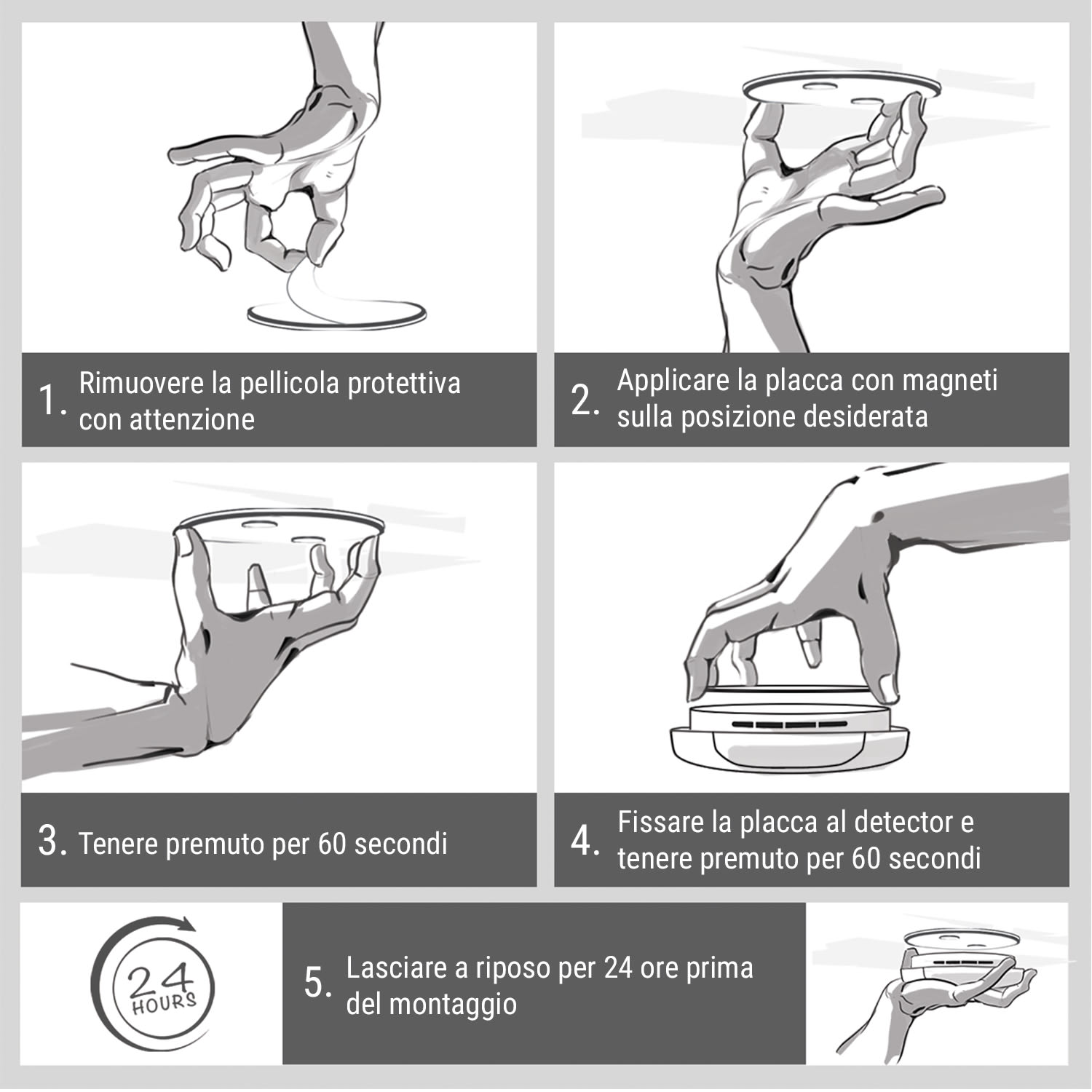 1. Rimuovere la pellicola protettiva con attenzione

2. Applicare la placca con magneti sulla posizione desiderata

3. Tenere premuto per 60 secondi

4. Fissare la placca al detector e tenere premuto per 60 secondi

24 HOURS

5. Lasciare a riposo per 24 ore prima del montaggio