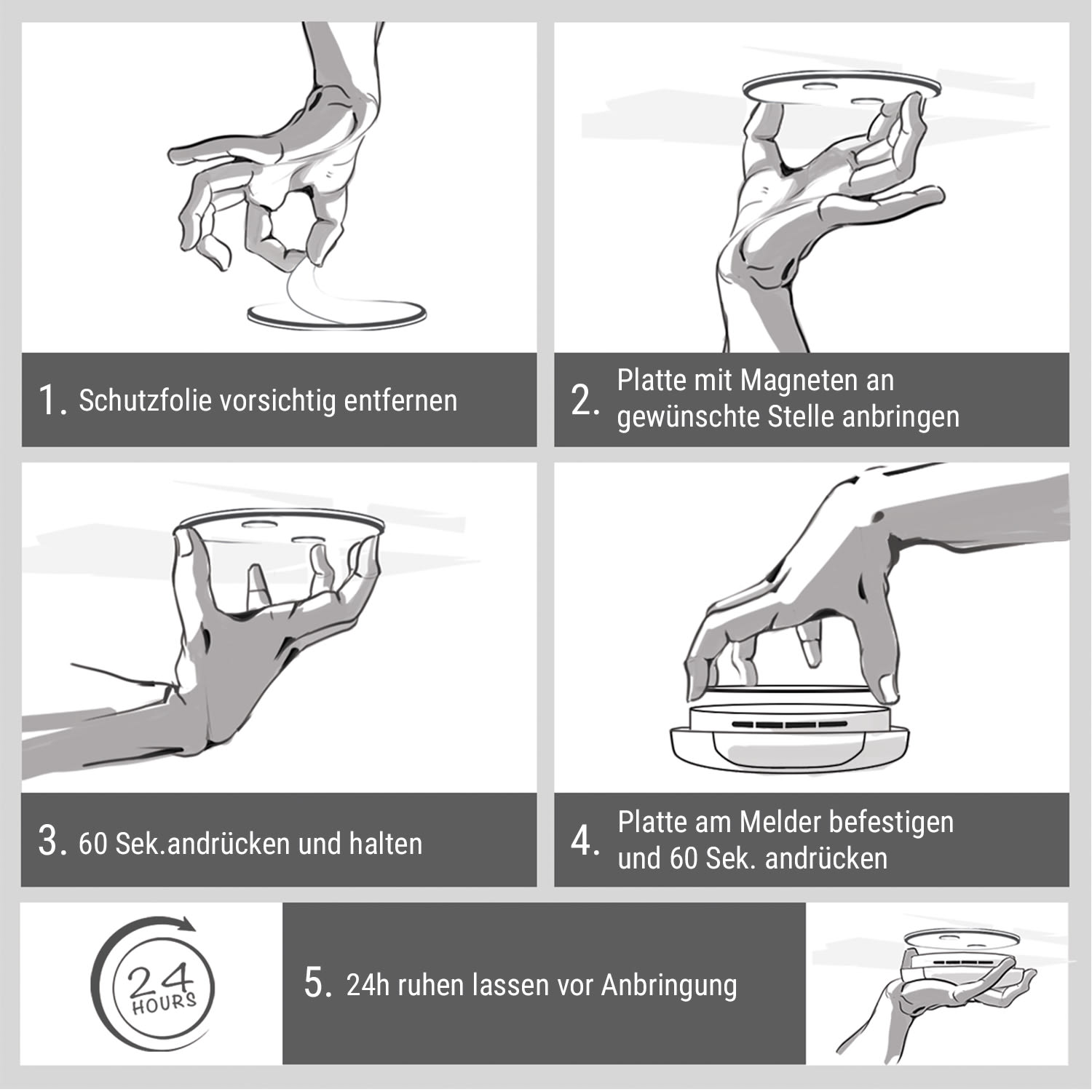 1. Schutzfolie vorsichtig entfernen

2. Platte mit Magneten an gewünschte Stelle anbringen

3. 60 Sek.andrücken und halten

4. Platte am Melder befestigen und 60 Sek. andrücken

24 HOURS

5. 24h ruhen lassen vor Anbringung