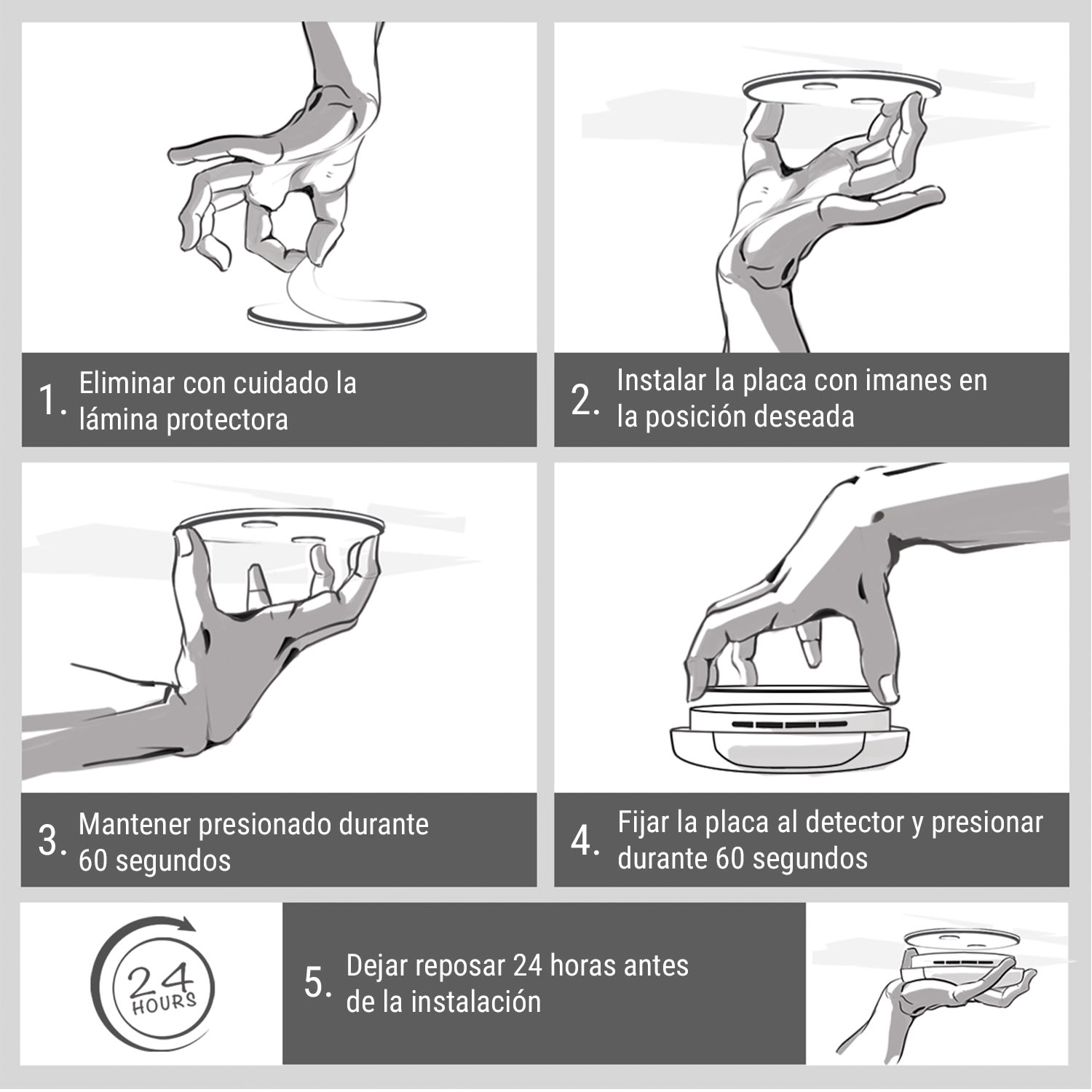 1. Eliminar con cuidado la lámina protectora

2. Instalar la placa con imanes en la posición deseada

3. Mantener presionado durante 60 segundos

4. Fijar la placa al detector y presionar durante 60 segundos

24 HOURS

5. Dejar reposar 24 horas antes de la instalación