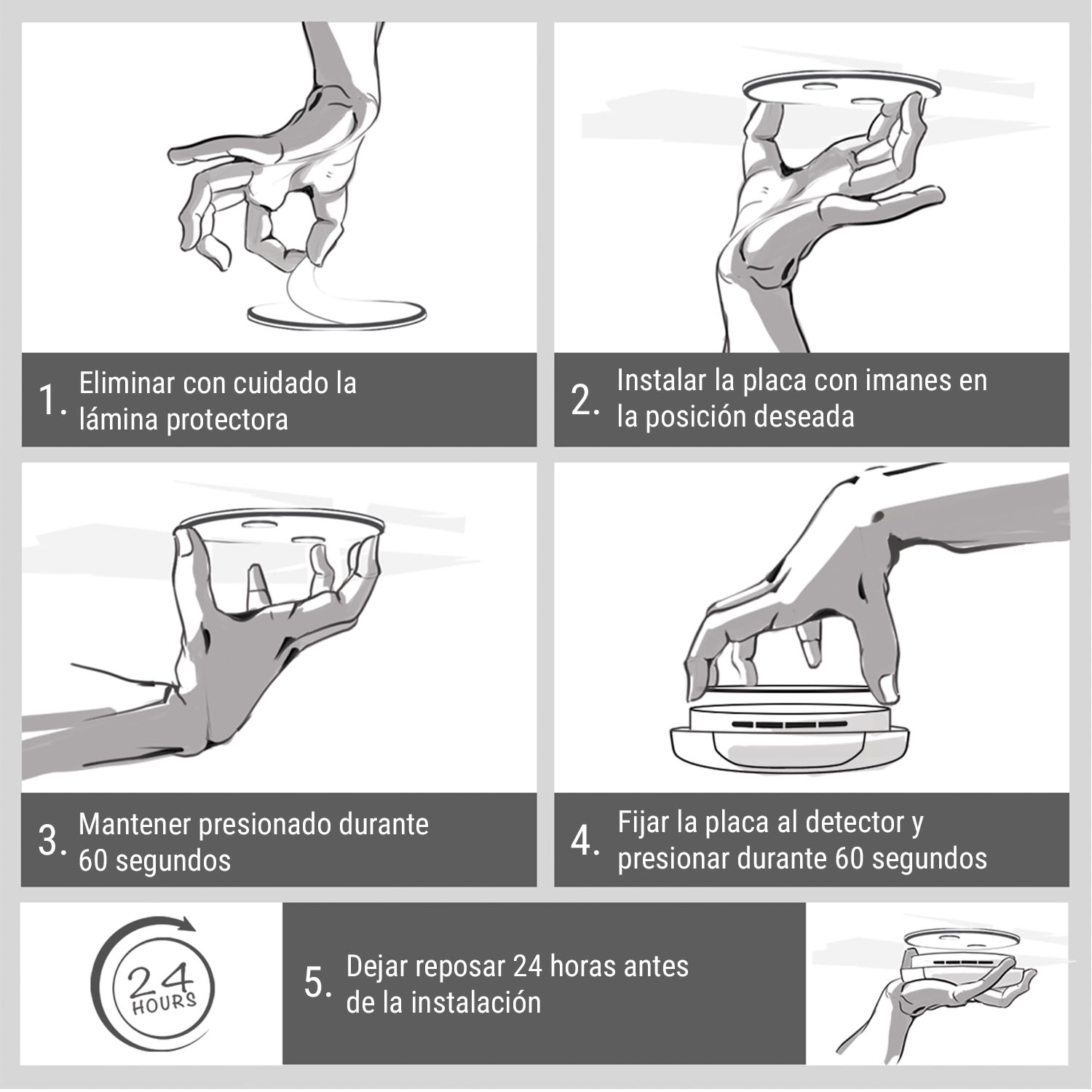 1. Eliminar con cuidado la lámina protectora

2. Instalar la placa con imanes en la posición deseada

3. Mantener presionado durante 60 segundos

4. Fijar la placa al detector y presionar durante 60 segundos

24 HOURS

5. Dejar reposar 24 horas antes de la instalación