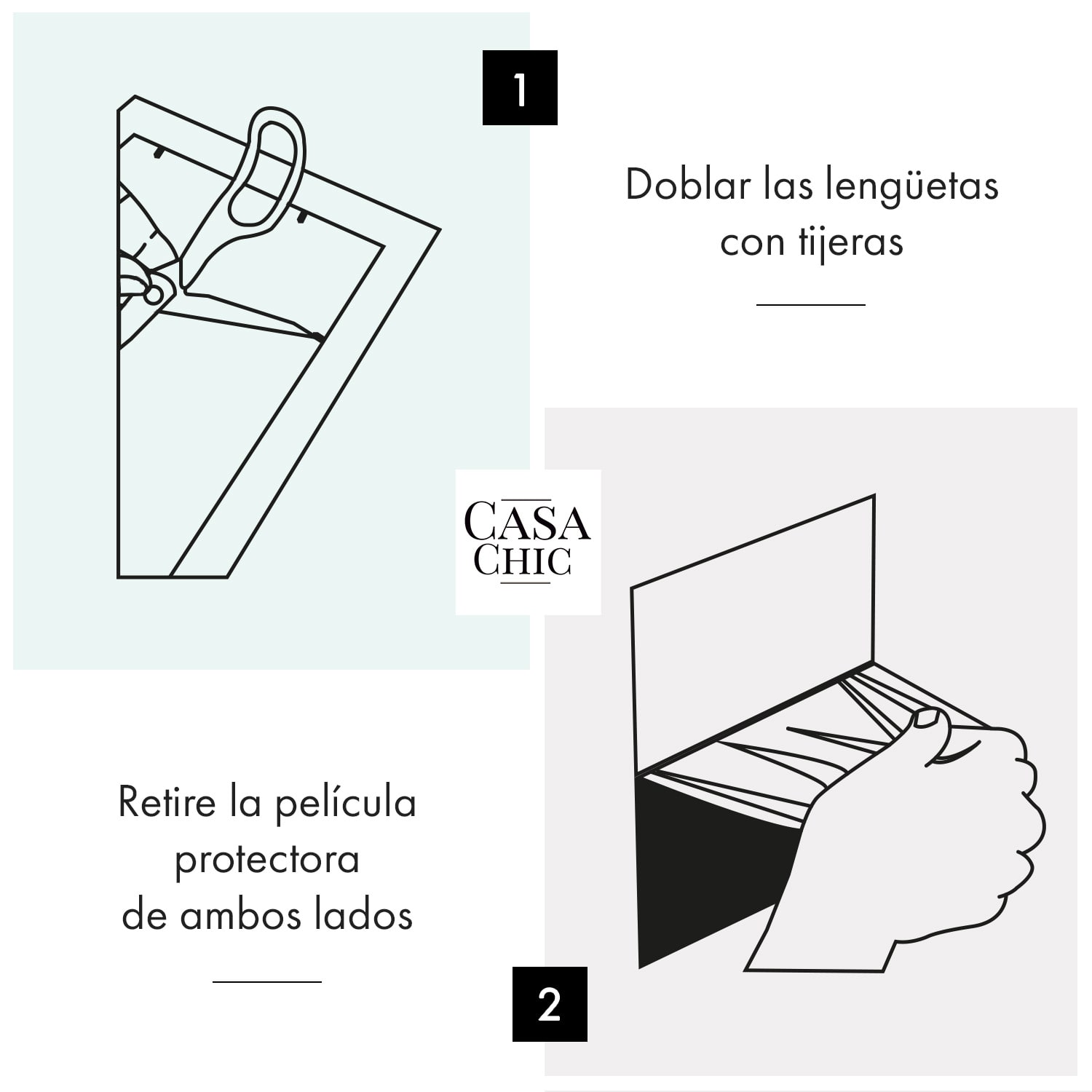 1

Doblar las lengüetas con tijeras

CASA CHIC

Retire la película protectora de ambos lados

2