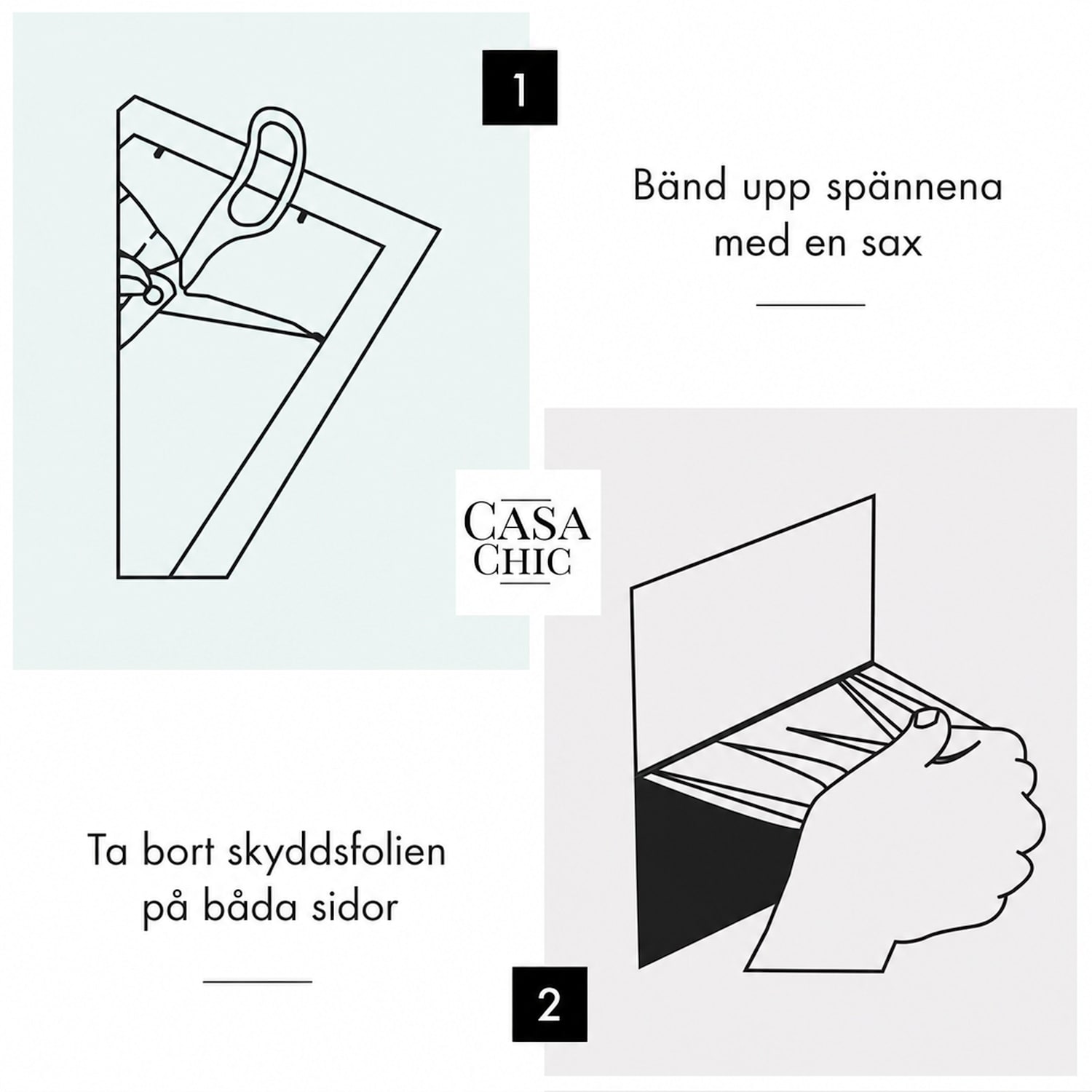 1

Bänd upp spännena med en sax

CASA CHIC

Ta bort skyddsfolien på båda sidor

2