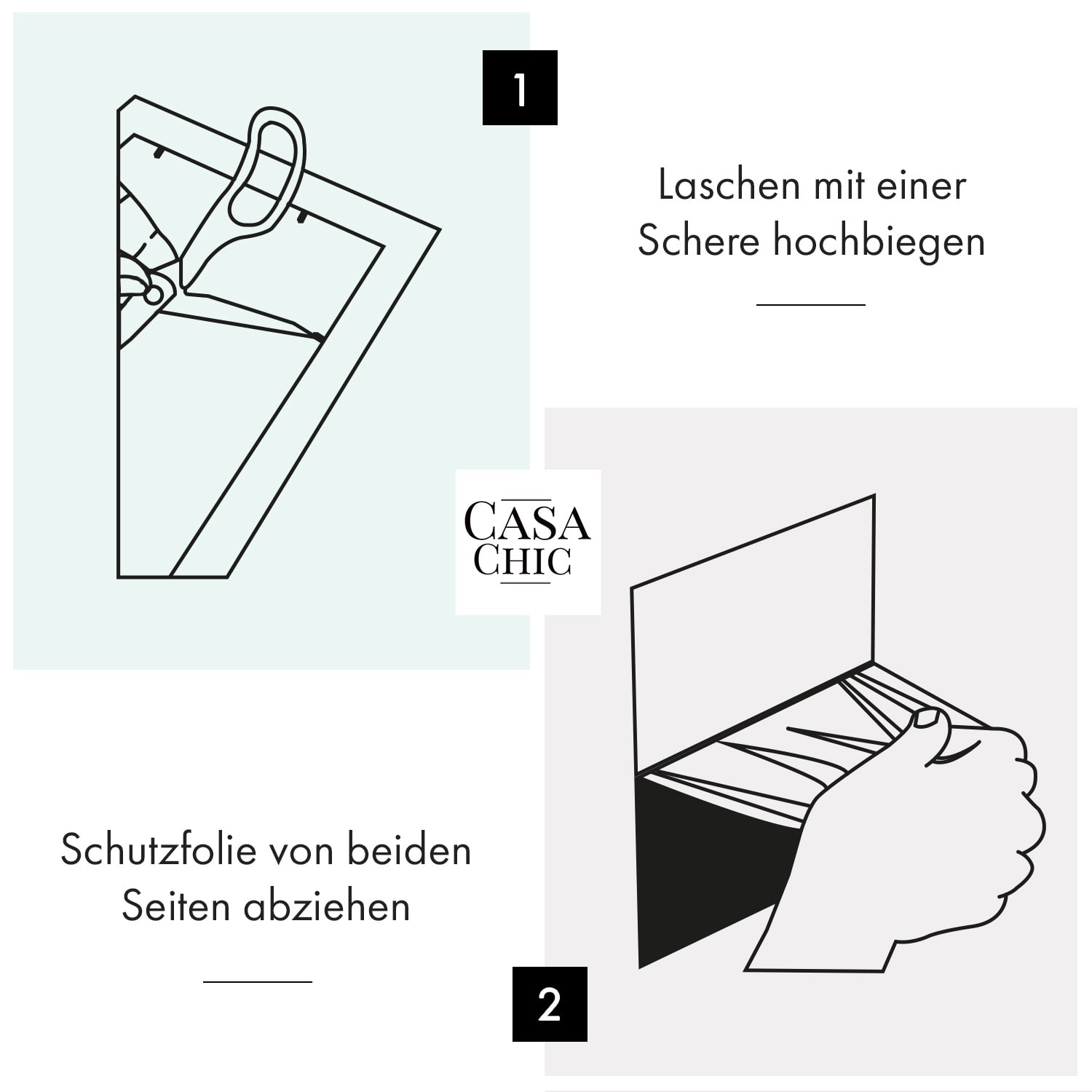 1

Laschen mit einer Schere hochbiegen

CASA CHIC

Schutzfolie von beiden Seiten abziehen

2