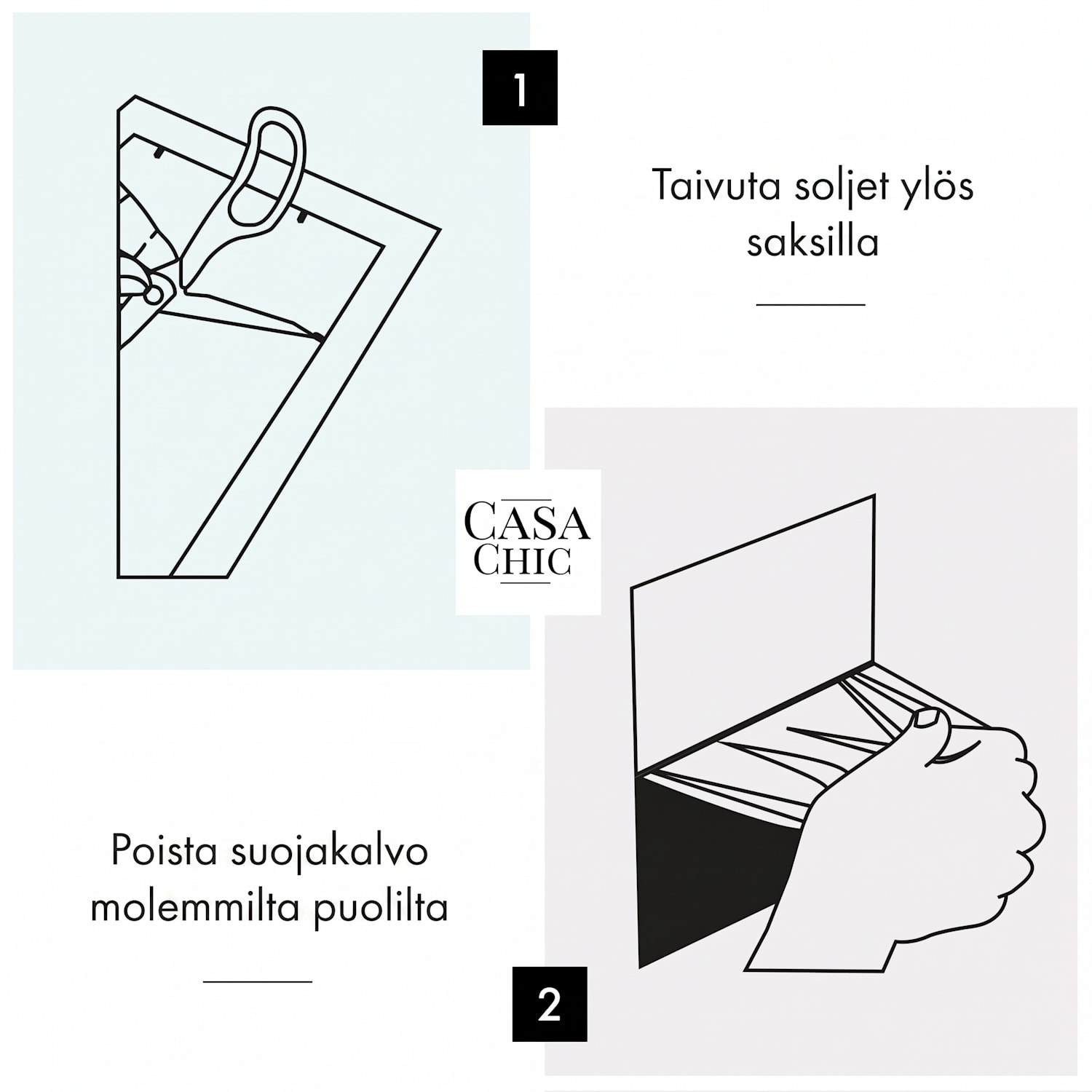 1

Taivuta soljet ylös saksilla

CASA CHIC

Poista suojakalvo molemmilta puolilta

2