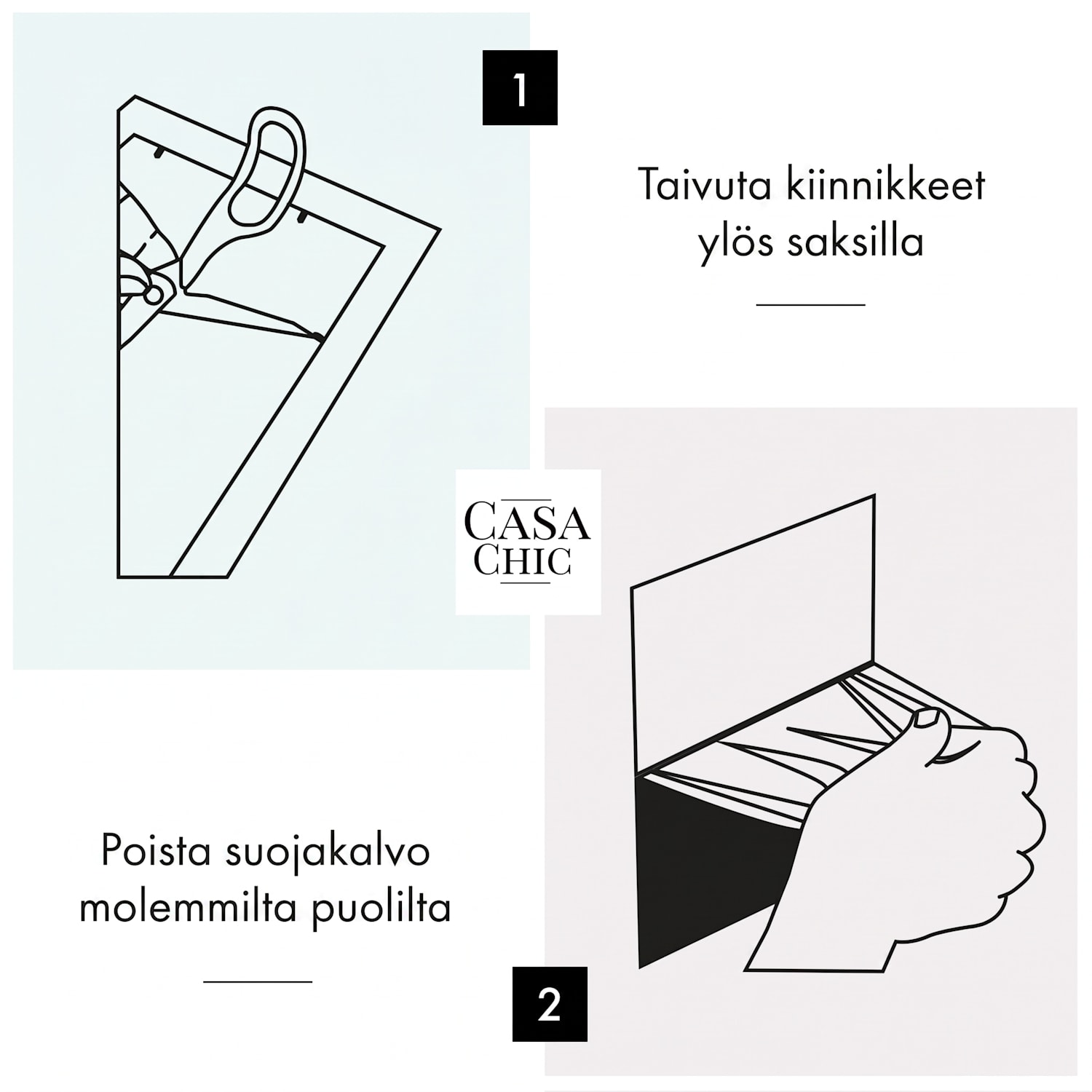 1

Taivuta kiinnikkeet ylös saksilla

CASA CHIC

Poista suojakalvo molemmilta puolilta

2