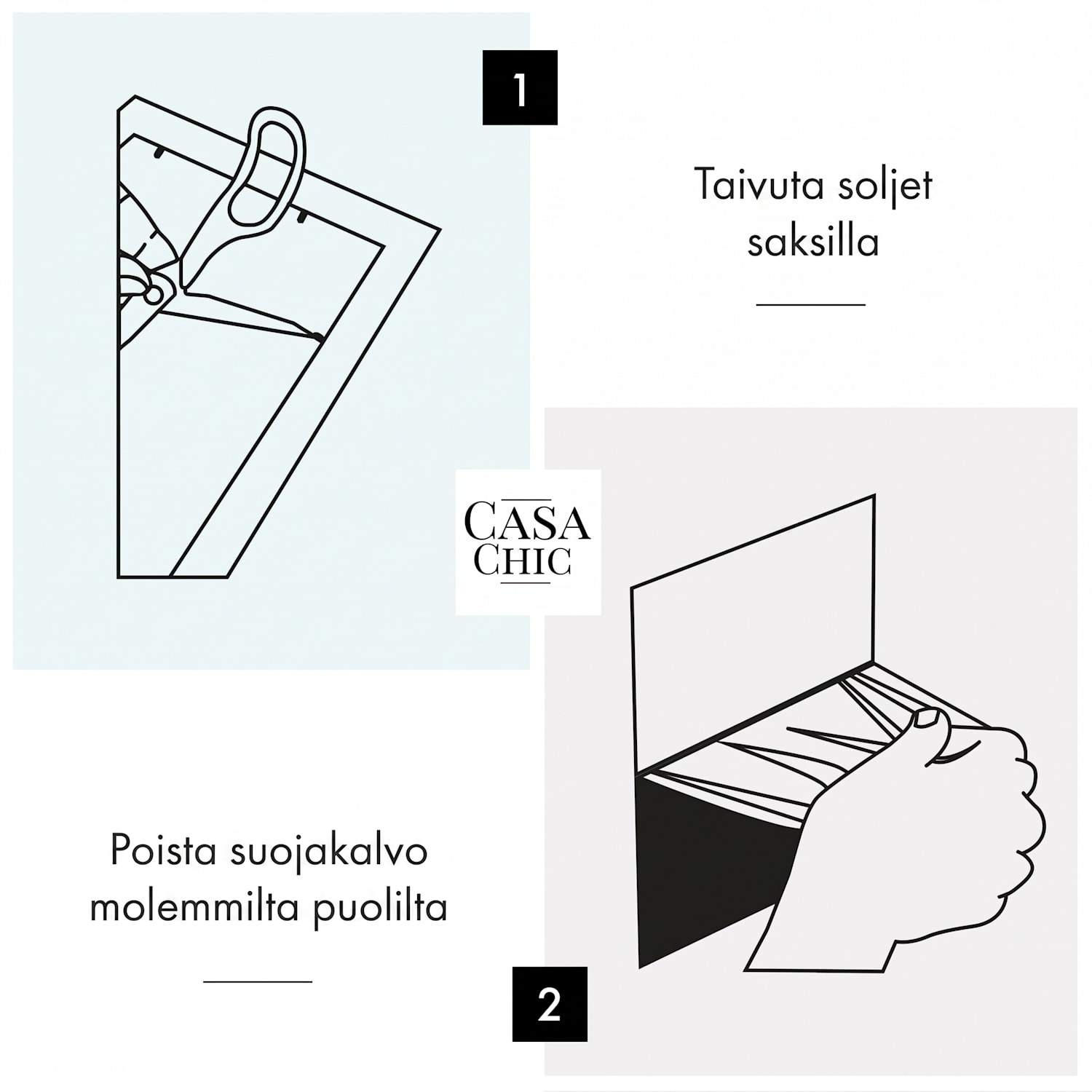 1

Taivuta soljet saksilla

CASA CHIC

Poista suojakalvo molemmilta puolilta

2