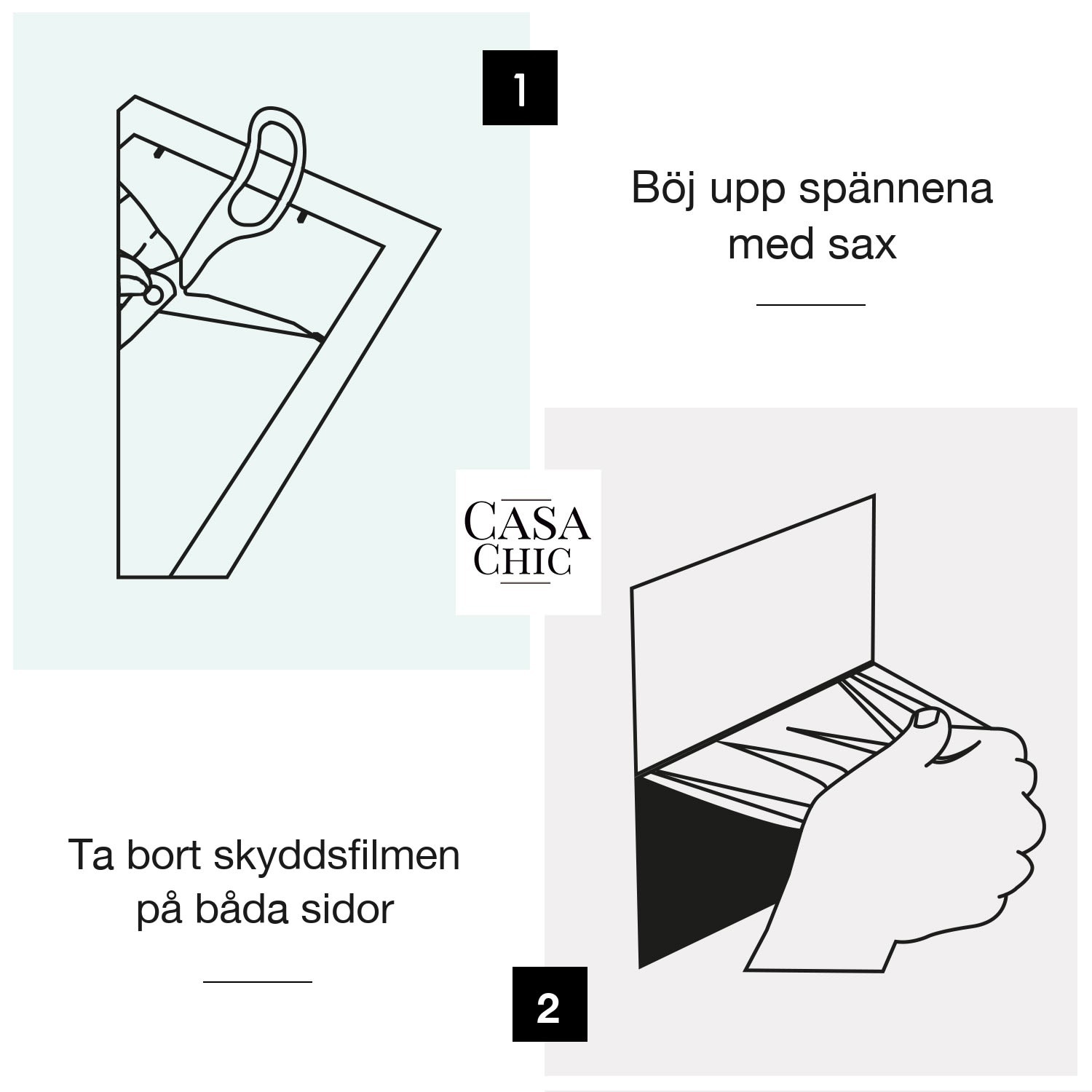 1

Böj upp spännena med sax

CASA CHIC

Ta bort skyddsfilmen på båda sidor

2