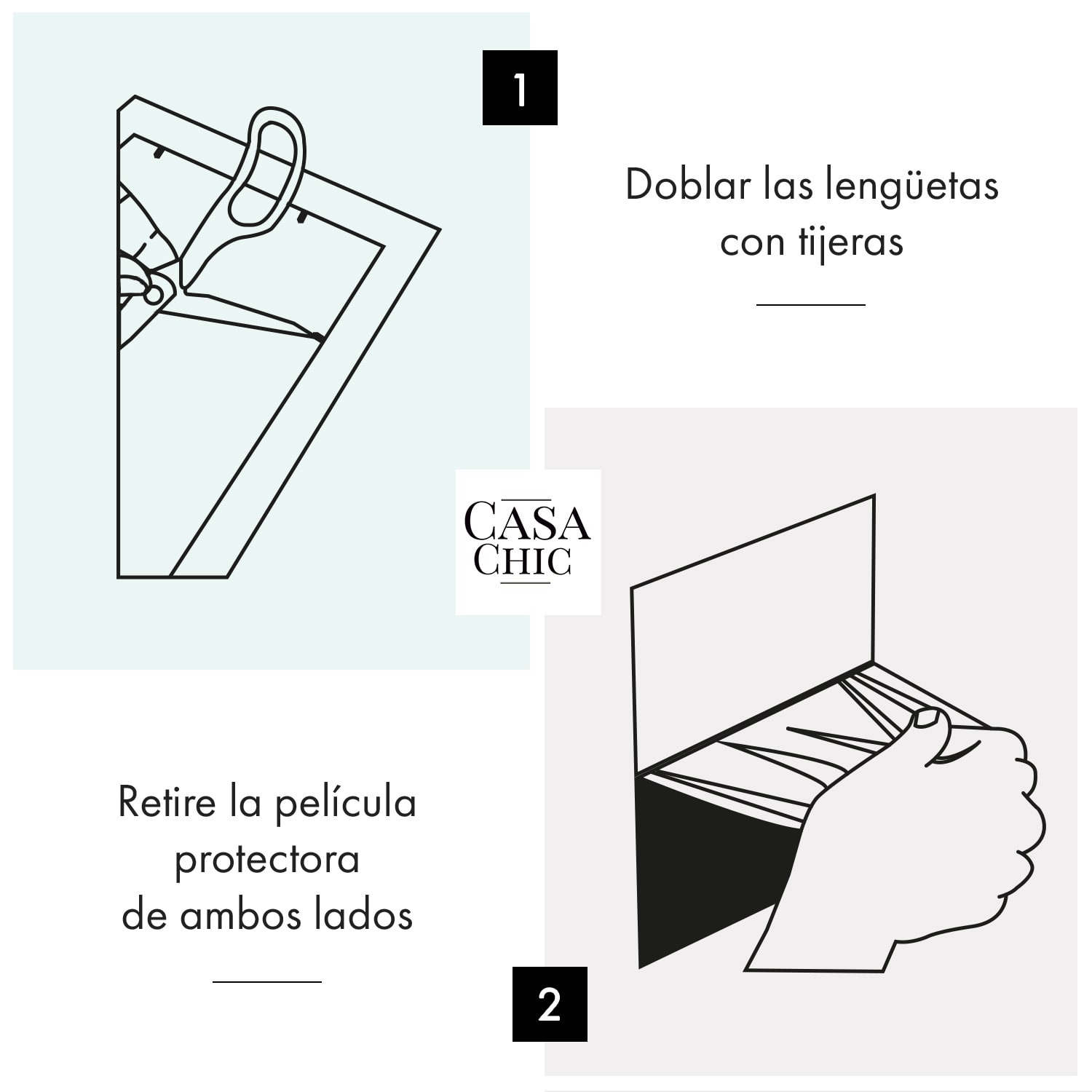 1

Doblar las lengüetas con tijeras

CASA CHIC

Retire la película protectora de ambos lados

2