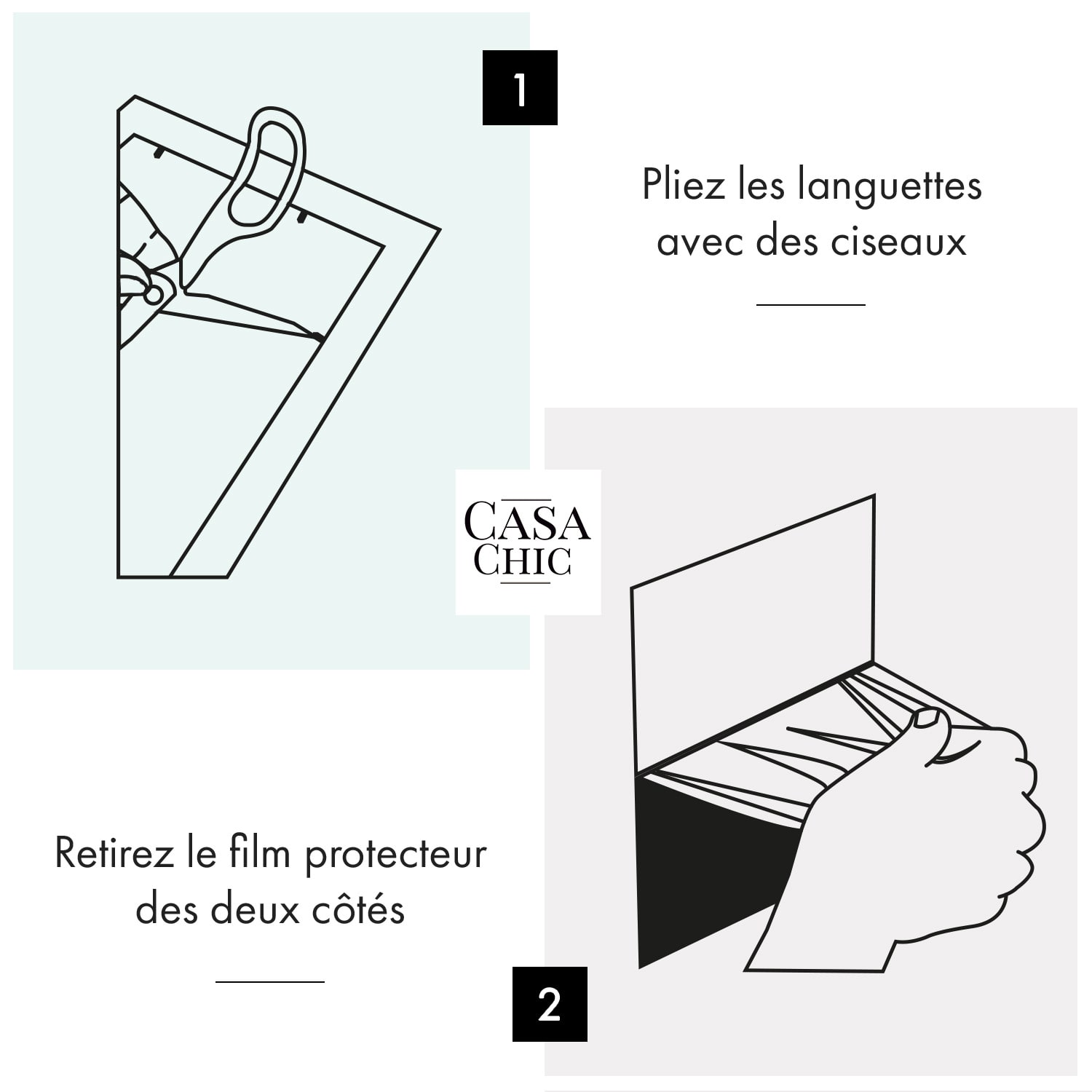 1

Pliez les languettes avec des ciseaux

CASA CHIC

Retirez le film protecteur des deux côtés

2