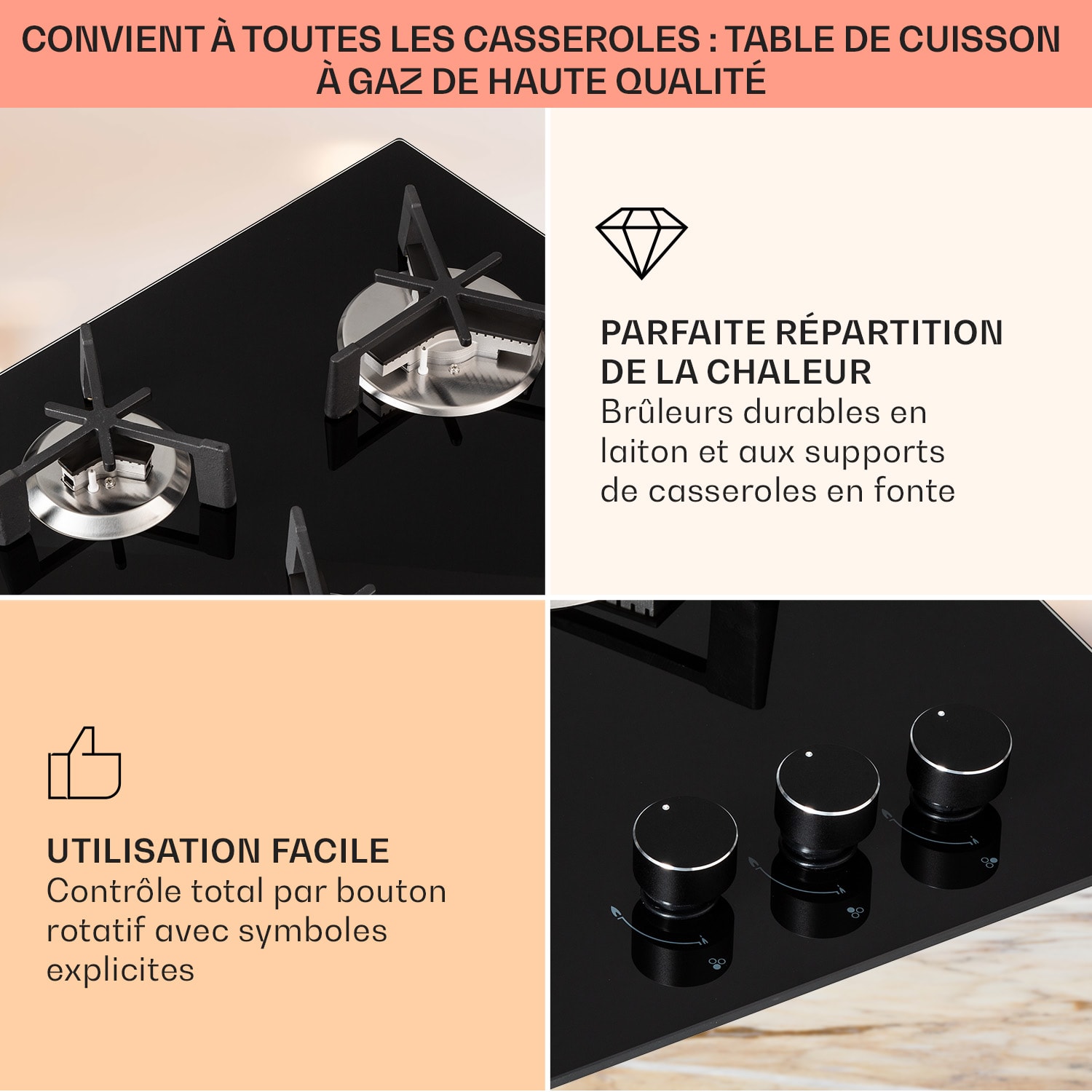 CONVIENT À TOUTES LES CASSEROLES : TABLE DE CUISSON À GAZ DE HAUTE QUALITÉ

PARFAITE RÉPARTITION DE LA CHALEUR
Brûleurs durables en laiton et aux supports de casseroles en fonte

UTILISATION FACILE
Contrôle total par bouton rotatif avec symboles explicites