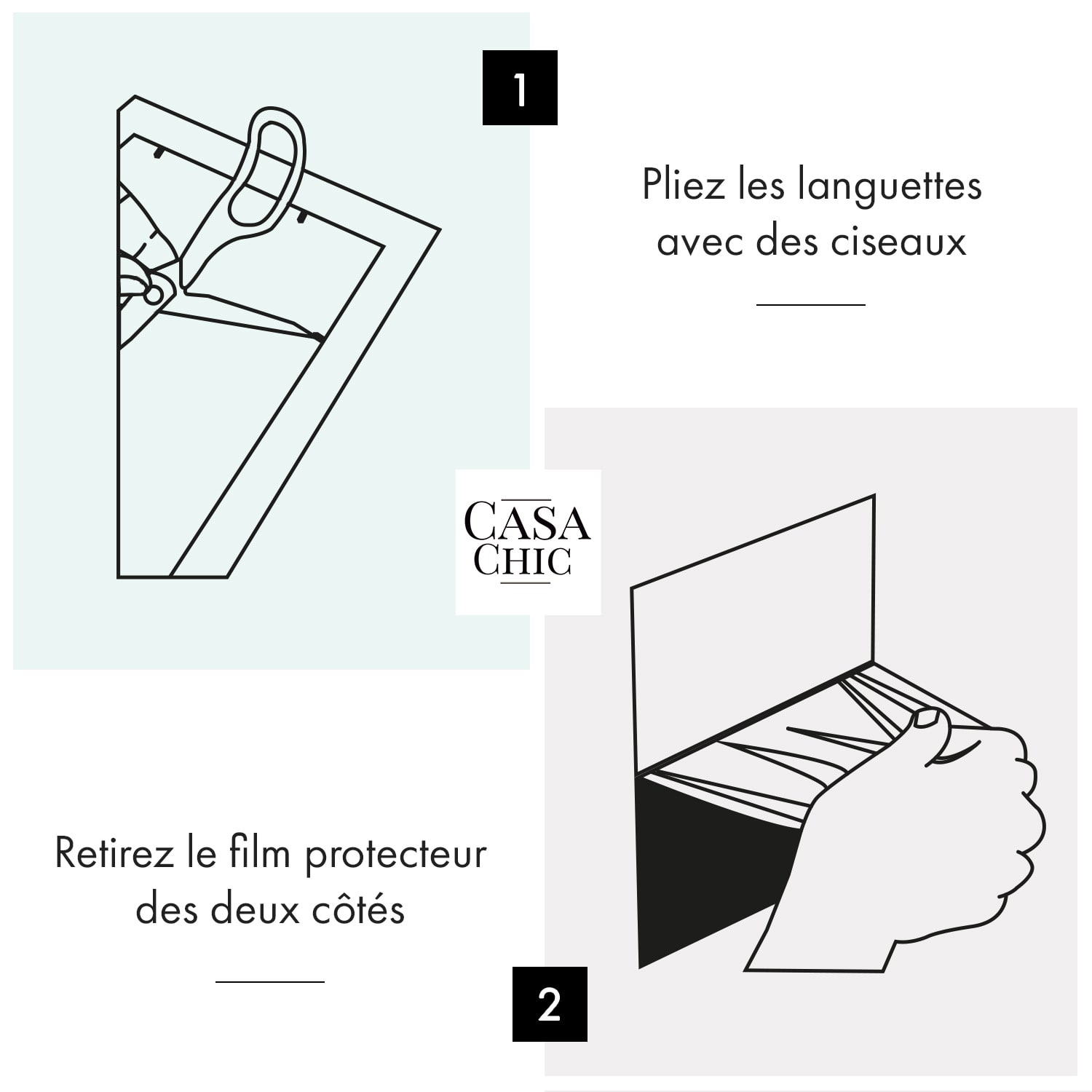 1

Pliez les languettes avec des ciseaux

CASA CHIC

Retirez le film protecteur des deux côtés

2