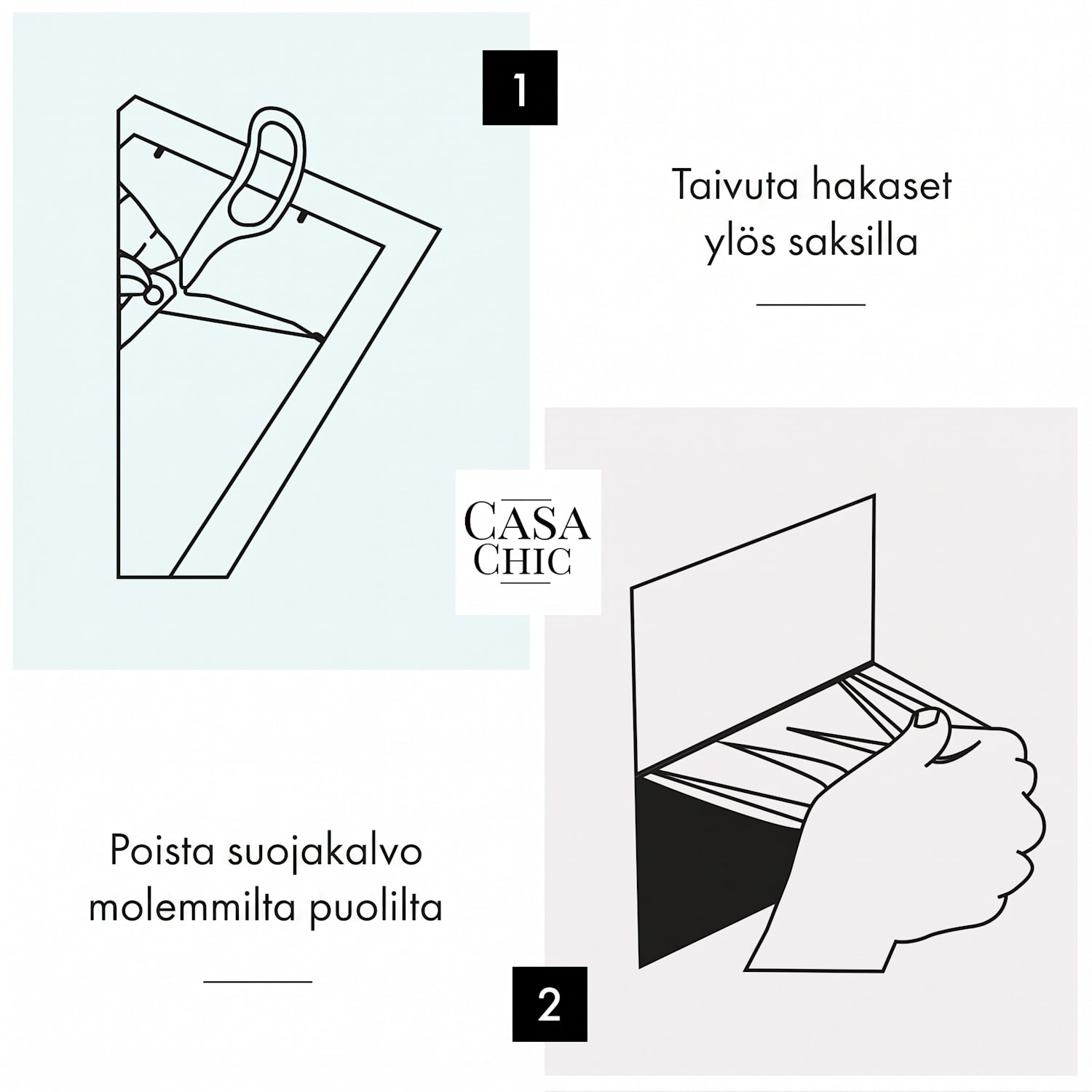 1

Taivuta hakaset ylös saksilla

CASA
CHIC

Poista suojakalvo molemmilta puolilta

2