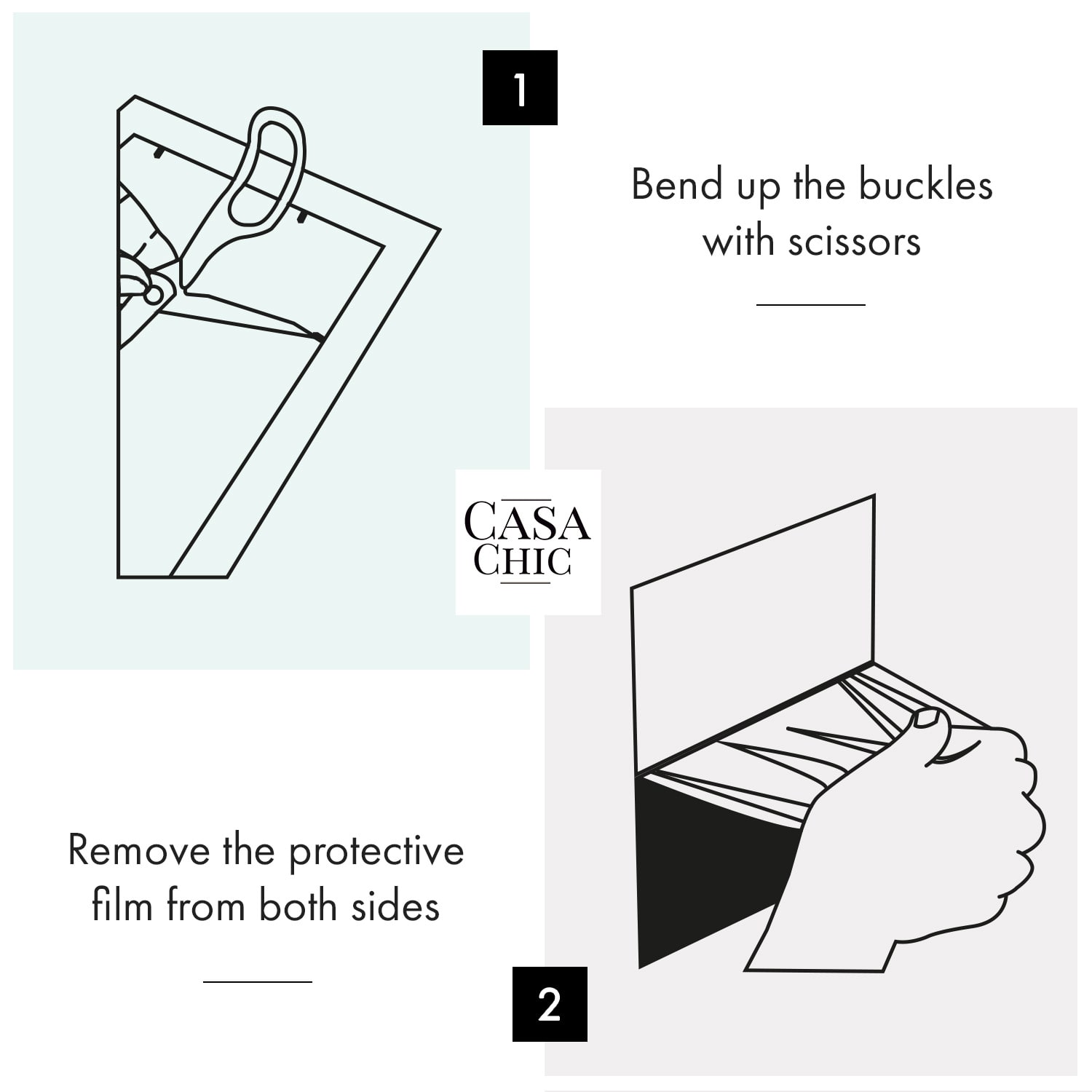 1

Bend up the buckles with scissors

CASA CHIC

Remove the protective film from both sides

2