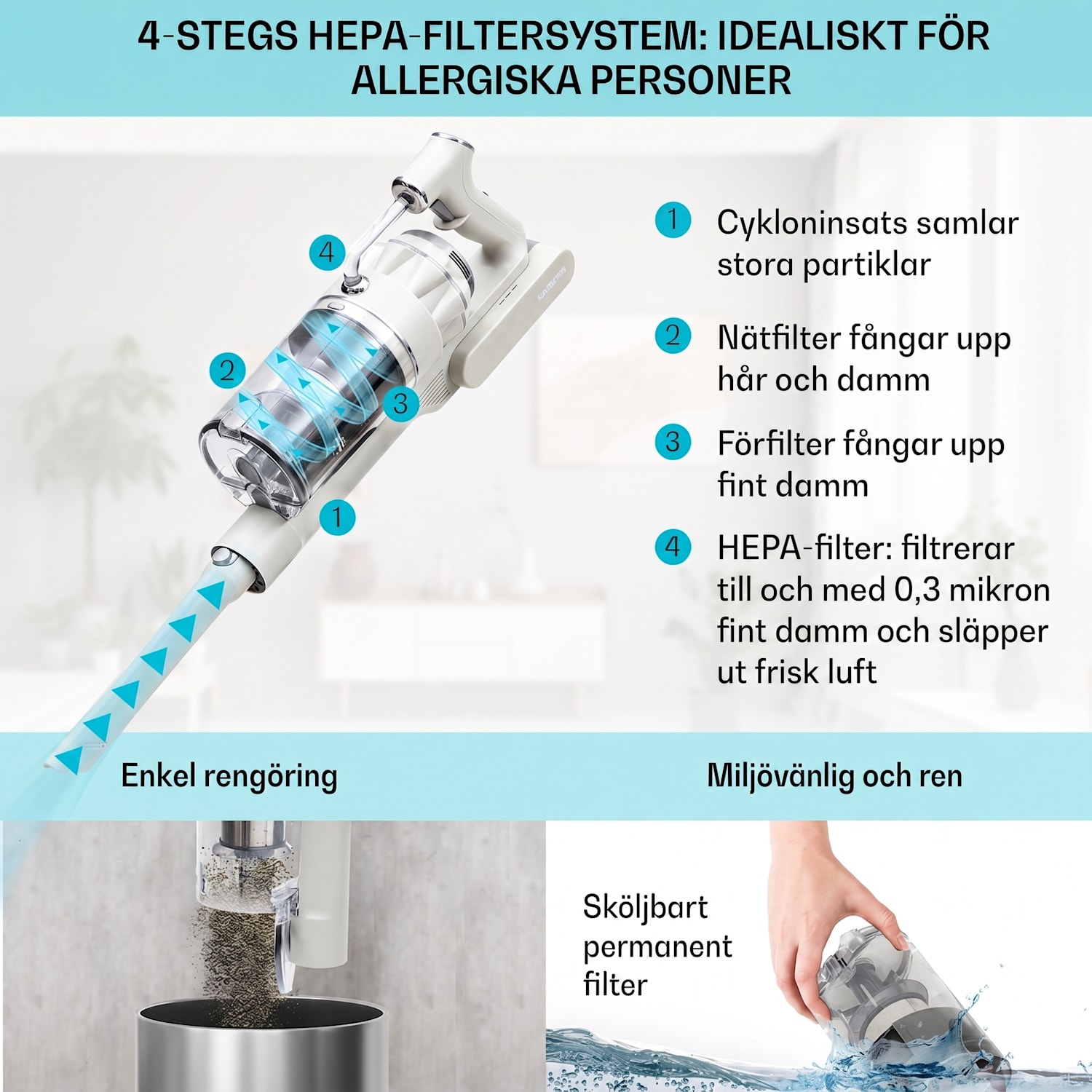 4-STEGS HEPA-FILTERSYSTEM: IDEALISKT FÖR ALLERGISKA PERSONER

4

2

3

1

1 Cykloninsats samlar stora partiklar

2 Nätfilter fångar upp hår och damm

3 Förfilter fångar upp fint damm

4 HEPA-filter: filtrerar till och med 0,3 mikron fint damm och släpper ut frisk luft

Enkel rengöring

Miljövänlig och ren

Sköljbart permanent filter