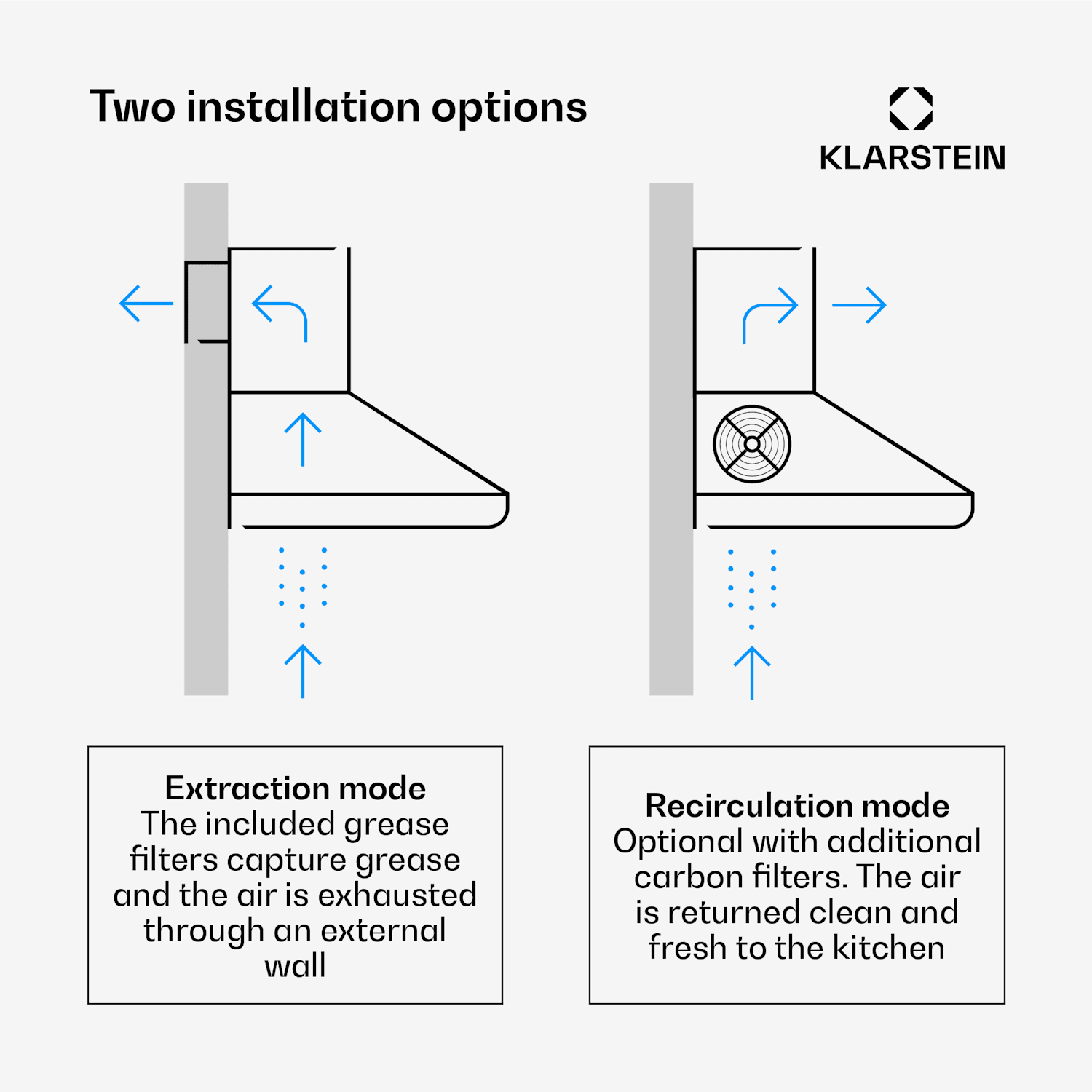 Two installation options

KLARSTEIN

Extraction mode
The included grease filters capture grease and the air is exhausted through an external wall

Recirculation mode
Optional with additional carbon filters. The air is returned clean and fresh to the kitchen