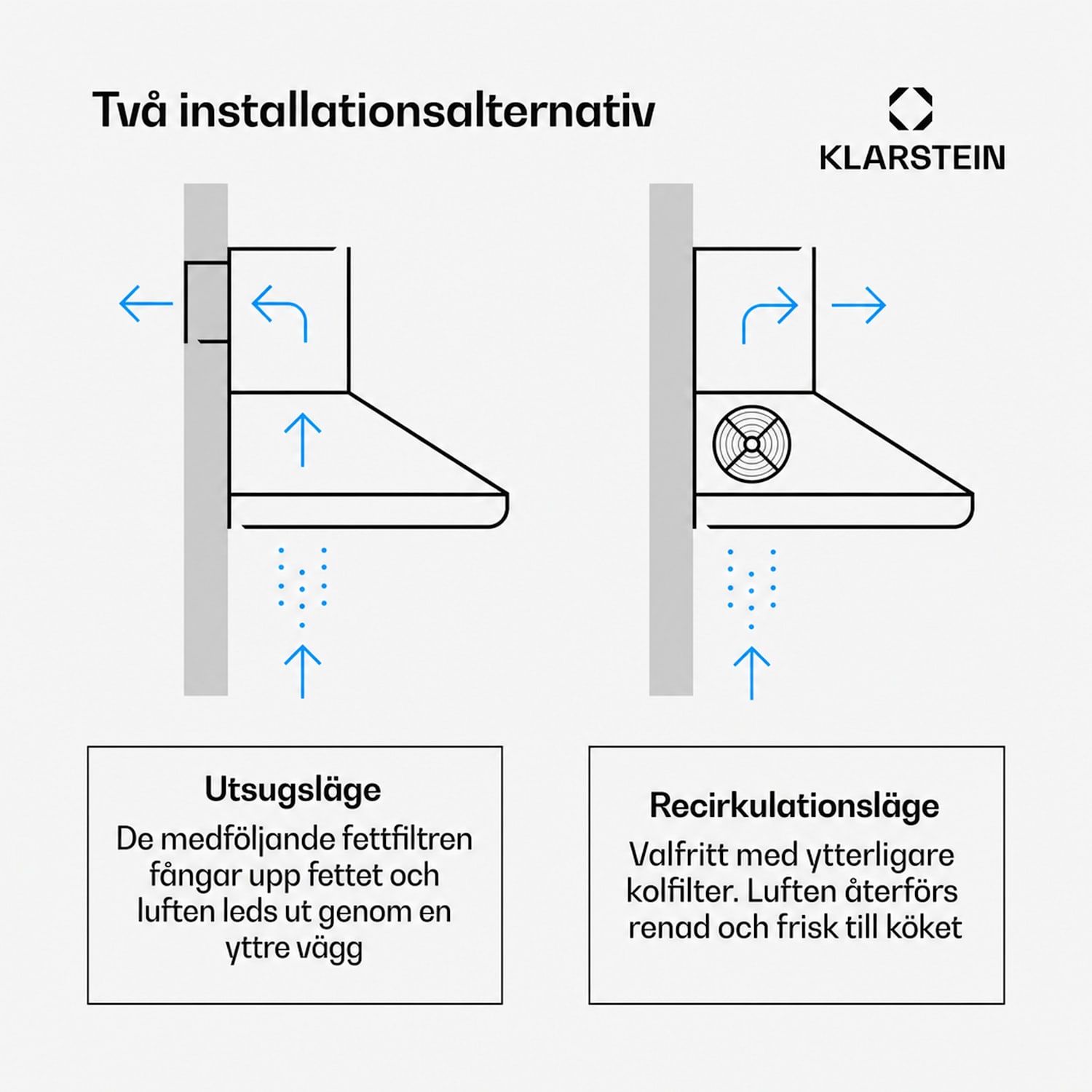 Två installationsalternativ

KLARSTEIN

Utsugsläge
De medföljande fettfiltren fångar upp fettet och luften leds ut genom en yttre vägg

Recirkulationsläge
Valfritt med ytterligare kolfilter. Luften återförs renad och frisk till köket