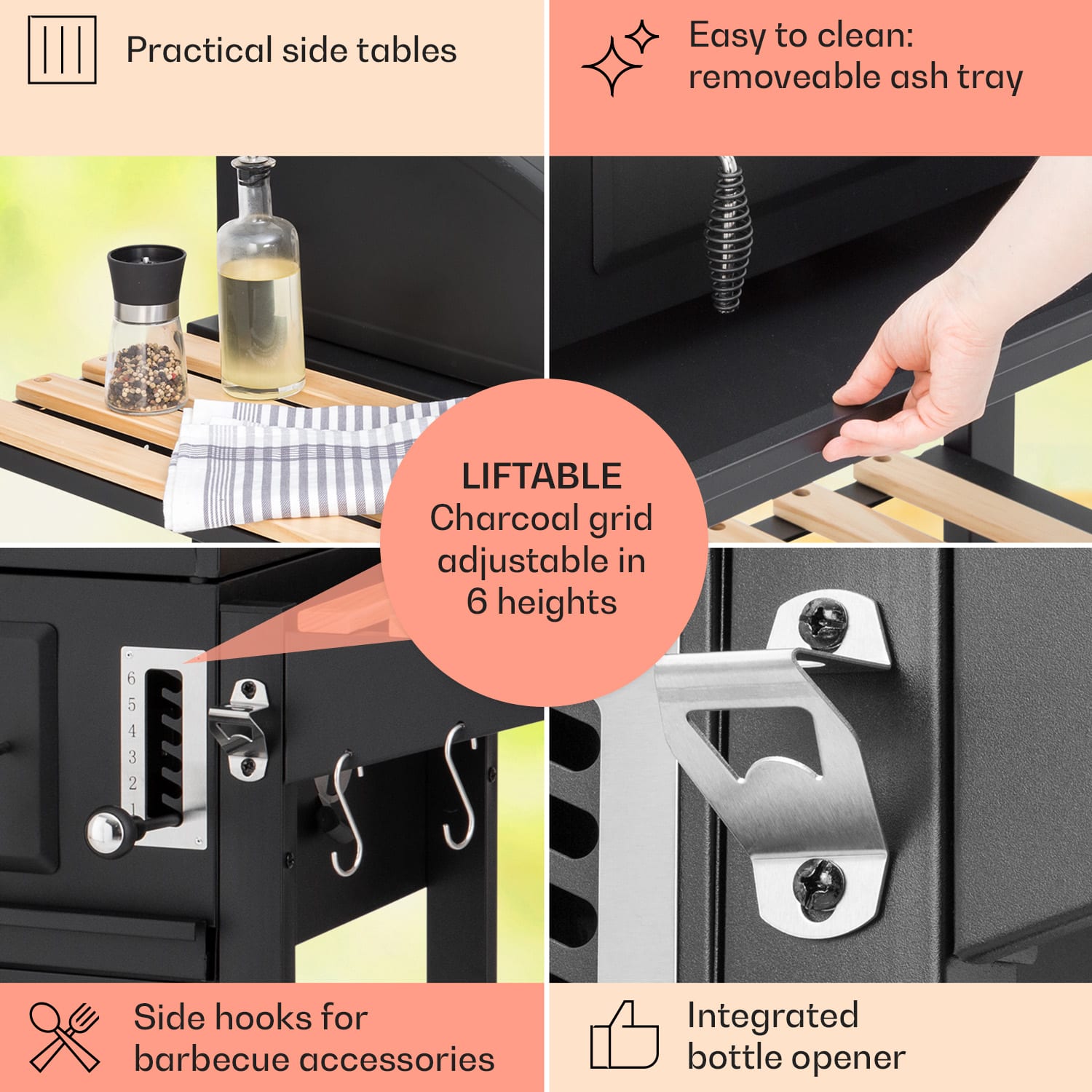 Practical side tables

Easy to clean: removeable ash tray

LIFTABLE
Charcoal grid adjustable in 6 heights

6
5
4
3
2
1

Side hooks for barbecue accessories

Integrated bottle opener