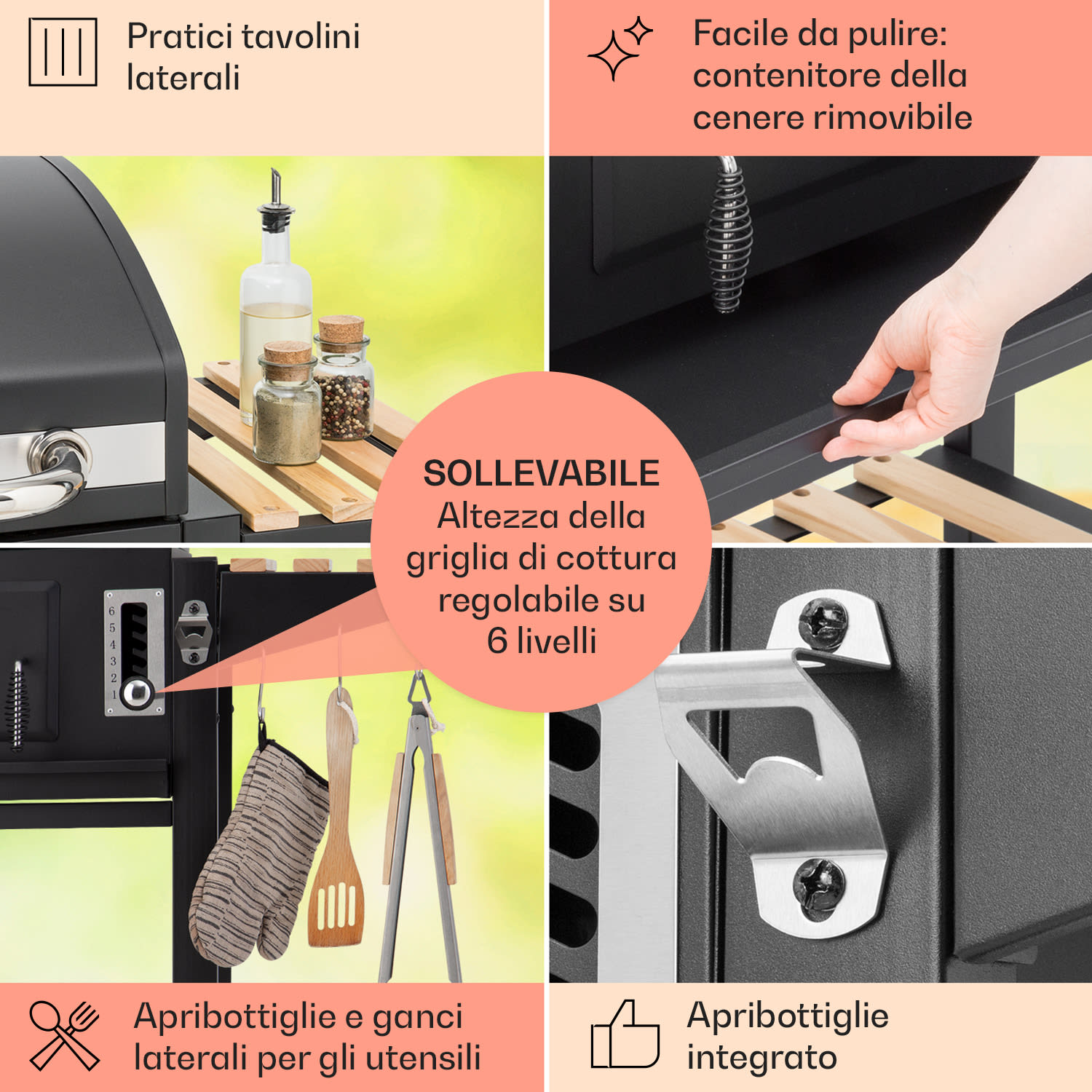 Pratici tavolini laterali

Facile da pulire: contenitore della cenere rimovibile

SOLLEVABILE
Altezza della griglia di cottura regolabile su 6 livelli

6
5
4
3
2
1

Apribottiglie e ganci laterali per gli utensili

Apribottiglie integrato