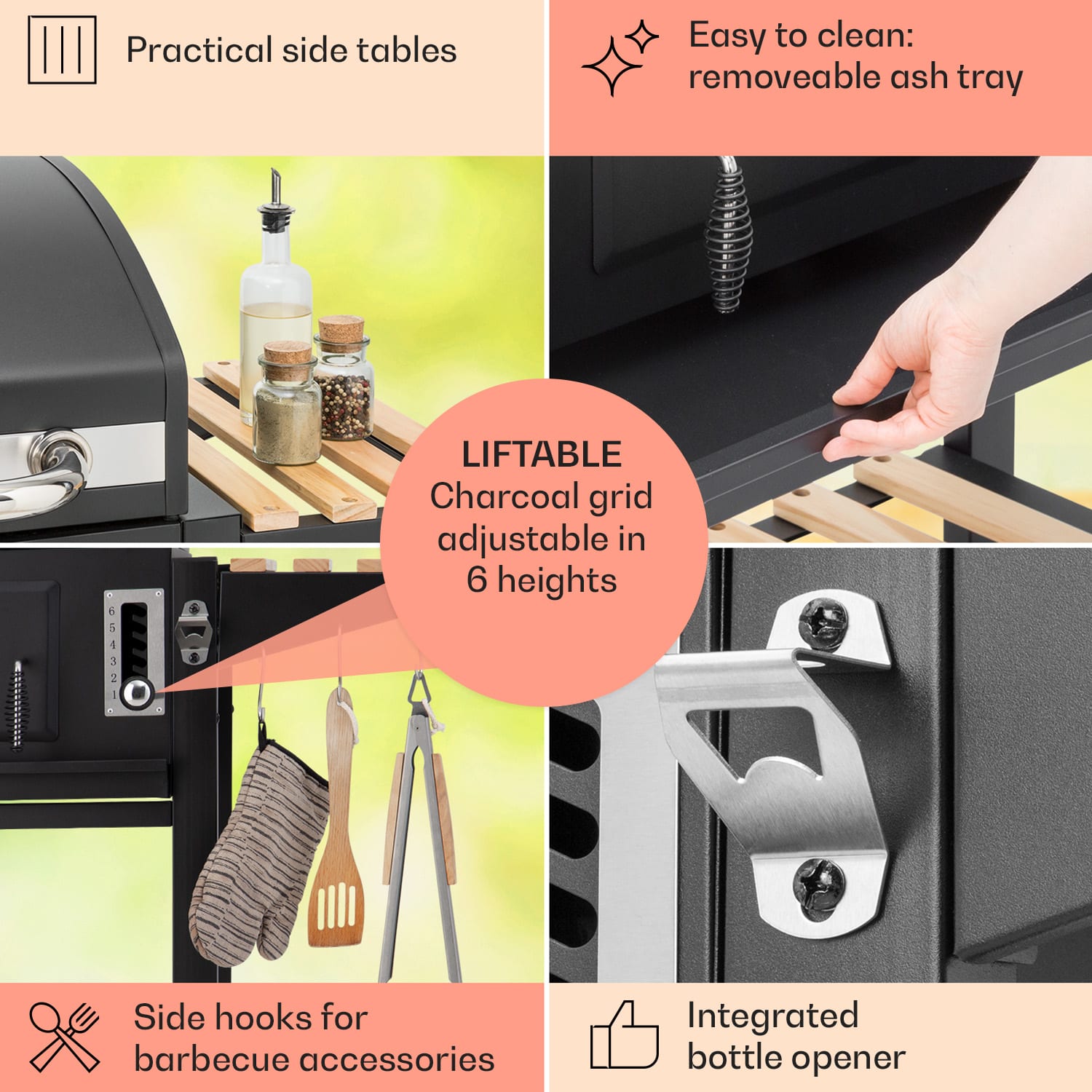 Practical side tables

Easy to clean: removeable ash tray

LIFTABLE
Charcoal grid adjustable in 6 heights

6
5
4
3
2
1

Side hooks for barbecue accessories

Integrated bottle opener