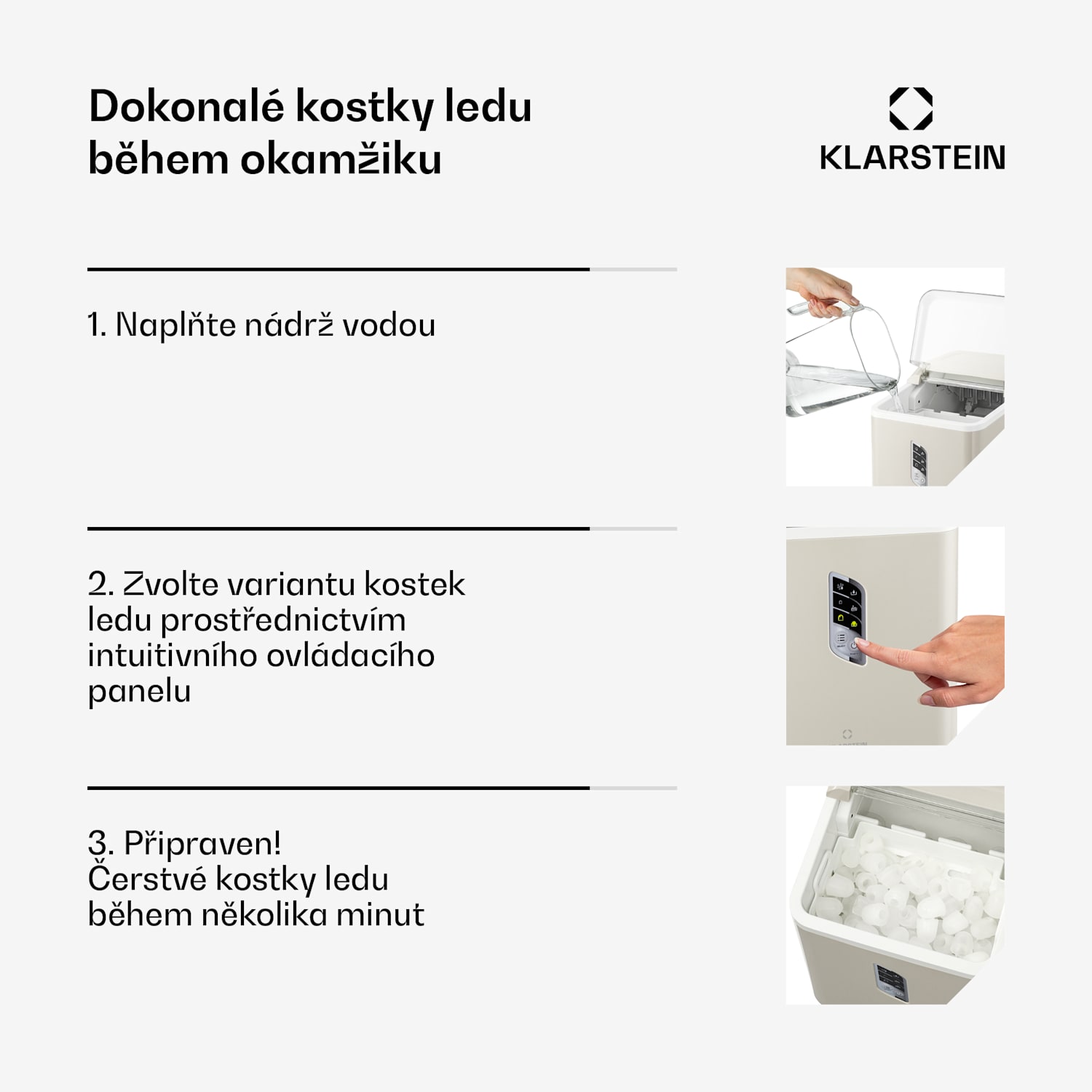 Dokonalé kostky ledu během okamžiku

KLARSTEIN

1. Naplňte nádrž vodou

2. Zvolte variantu kostek ledu prostřednictvím intuitivního ovládacího panelu

3. Připraven!
Čerstvé kostky ledu během několika minut