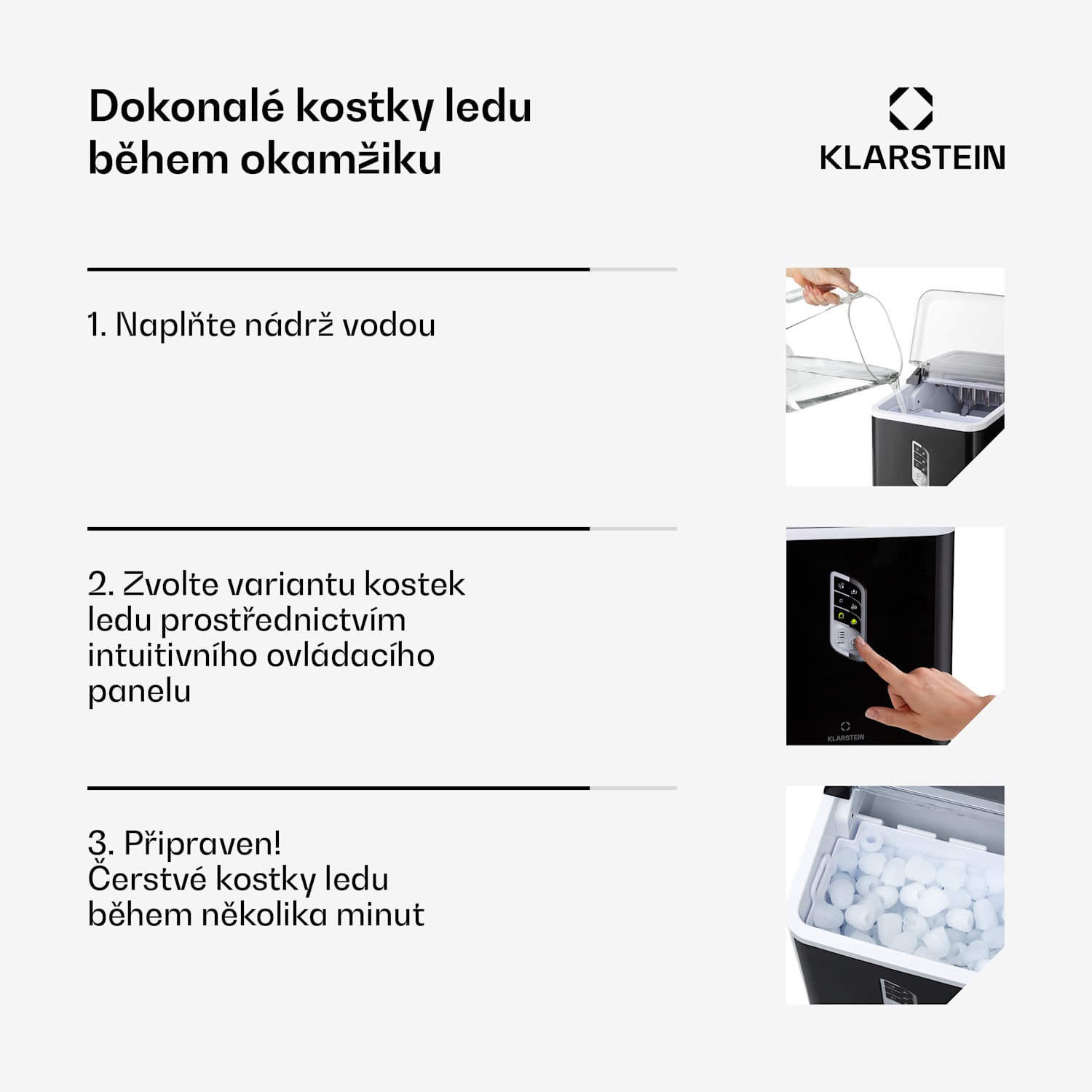 Dokonalé kostky ledu během okamžiku

KLARSTEIN

1. Naplňte nádrž vodou

2. Zvolte variantu kostek ledu prostřednictvím intuitivního ovládacího panelu

KLARSTEIN

3. Připraven!
Čerstvé kostky ledu během několika minut