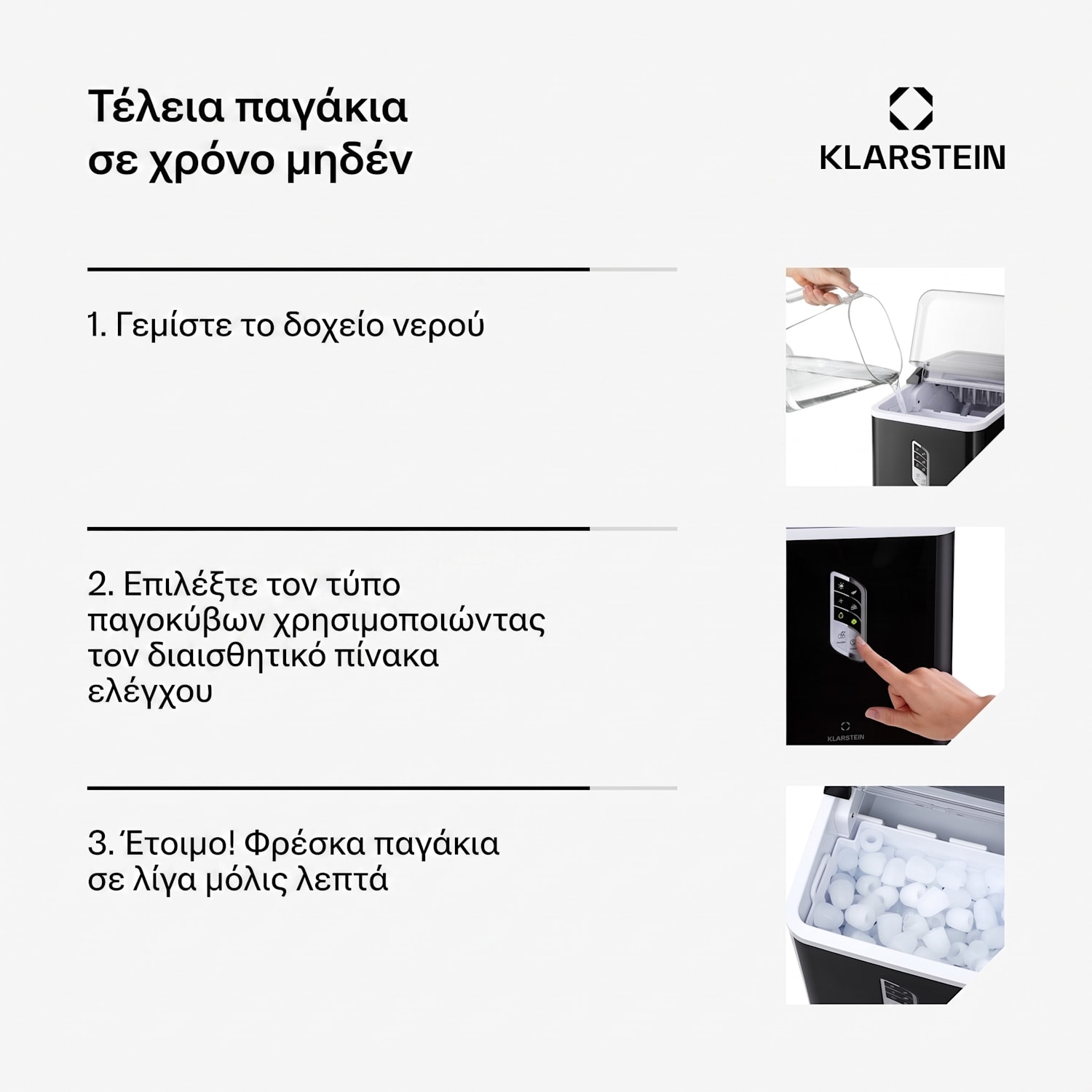 Τέλεια παγάκια σε χρόνο μηδέν

KLARSTEIN

1. Γεμίστε το δοχείο νερού

2. Επιλέξτε τον τύπο παγοκύβων χρησιμοποιώντας τον διαισθητικό πίνακα ελέγχου

KLARSTEIN

3. Έτοιμο! Φρέσκα παγάκια σε λίγα μόλις λεπτά