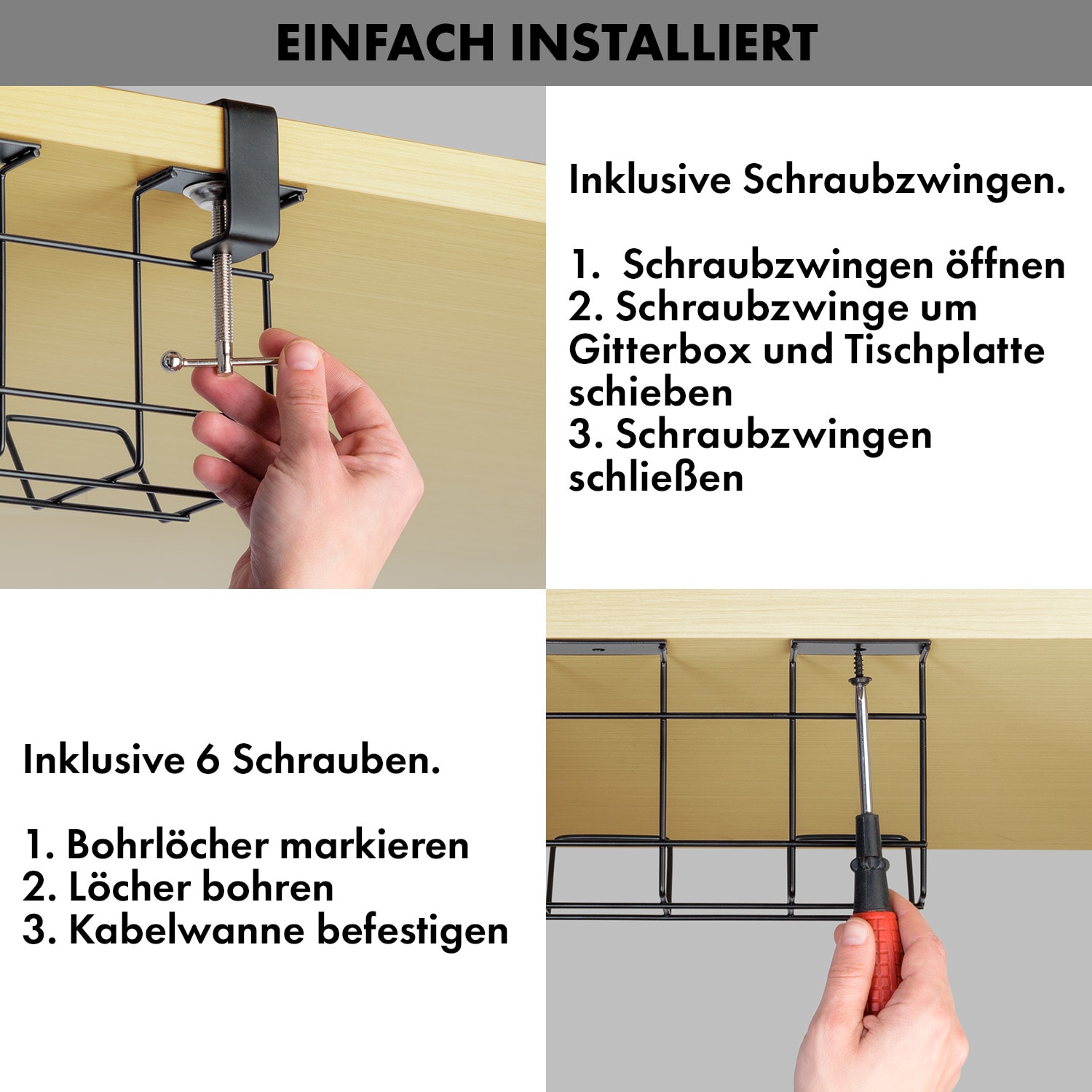 EINFACH INSTALLIERT

Inklusive Schraubzwingen.

1. Schraubzwingen öffnen
2. Schraubzwinge um Gitterbox und Tischplatte schieben
3. Schraubzwingen schließen

Inklusive 6 Schrauben.

1. Bohrlöcher markieren
2. Löcher bohren
3. Kabelwanne befestigen