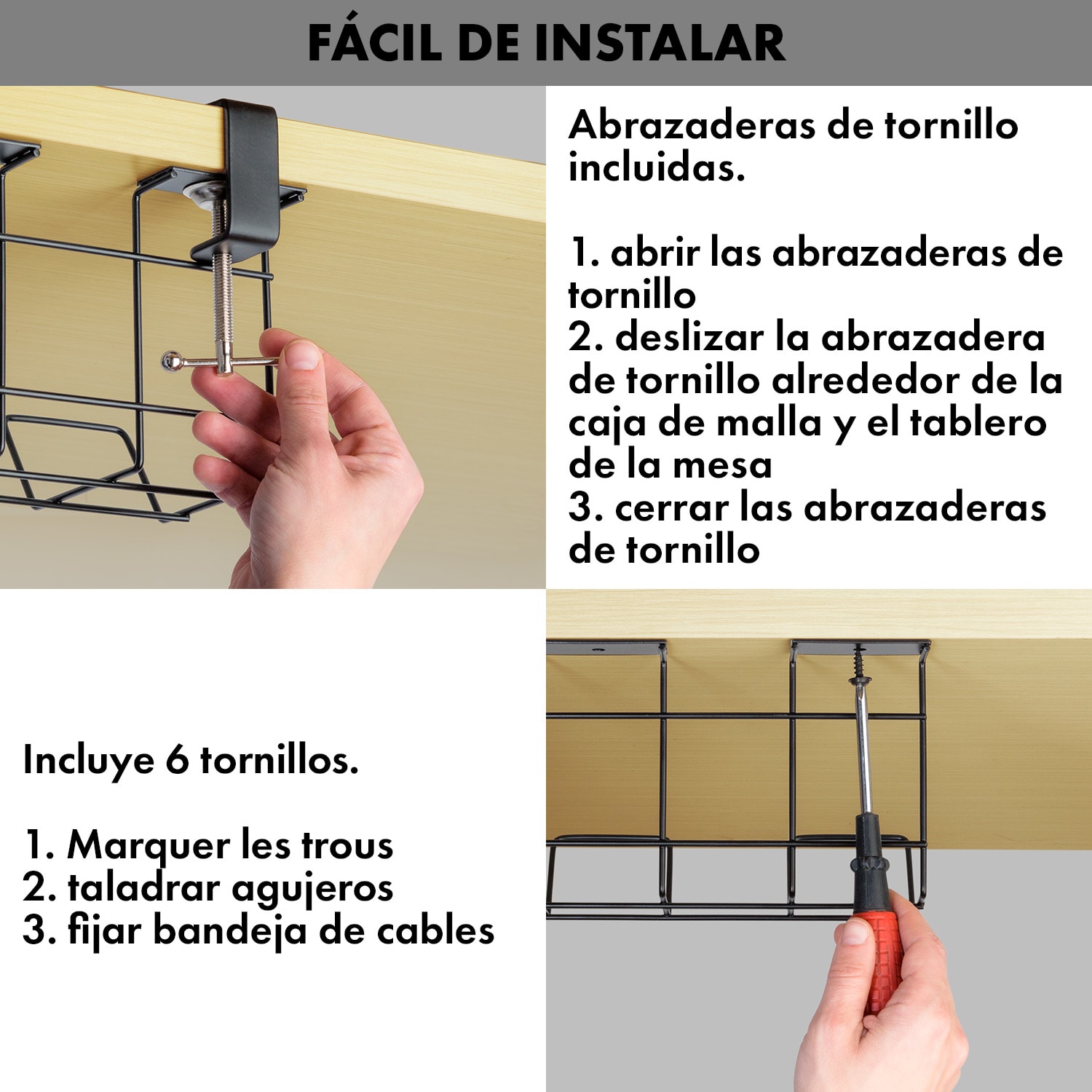 FÁCIL DE INSTALAR

Abrazaderas de tornillo incluidas.

1. abrir las abrazaderas de tornillo
2. deslizar la abrazadera de tornillo alrededor de la caja de malla y el tablero de la mesa
3. cerrar las abrazaderas de tornillo

Incluye 6 tornillos.

1. Marquer les trous
2. taladrar agujeros
3. fijar bandeja de cables