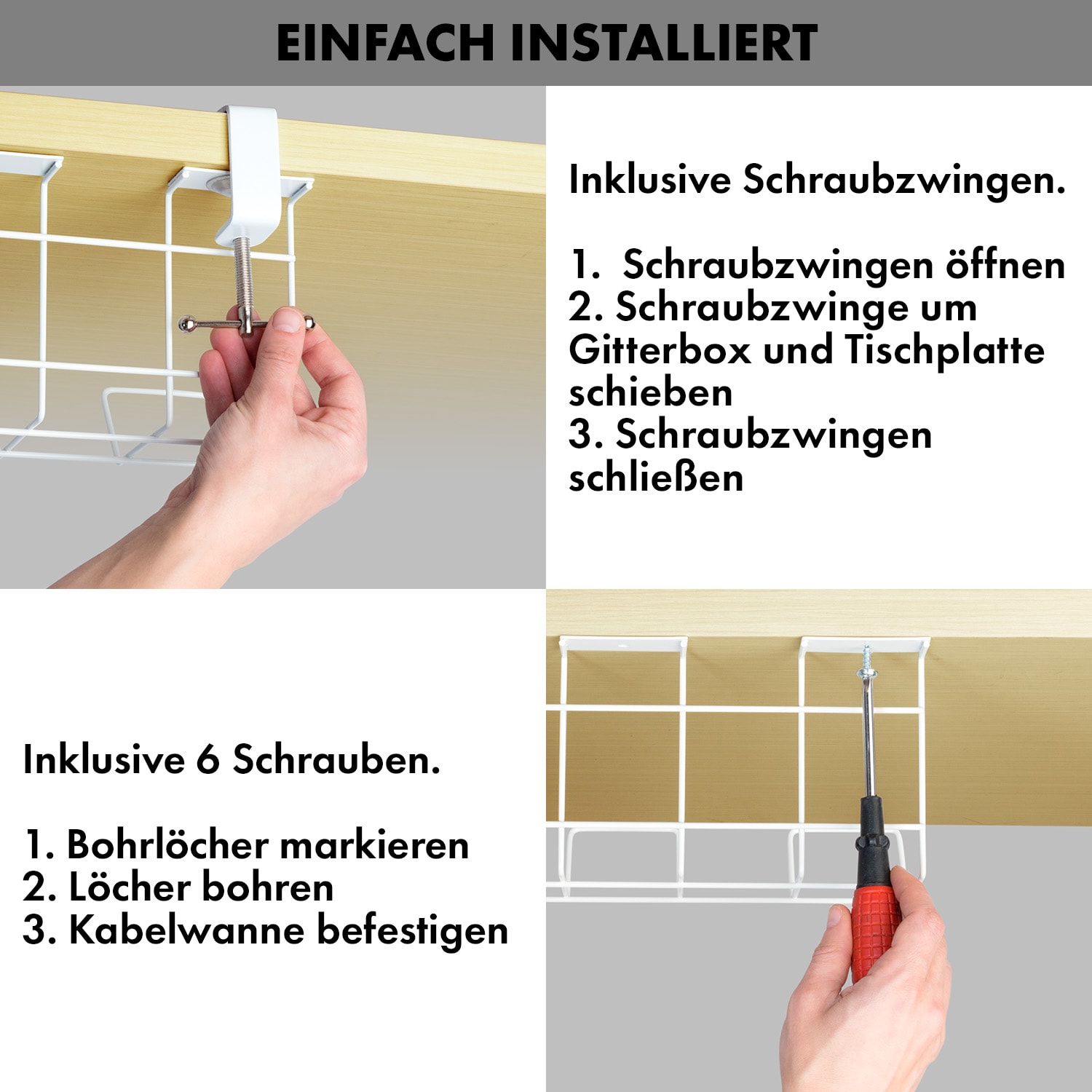 EINFACH INSTALLIERT

Inklusive Schraubzwingen.

1. Schraubzwingen öffnen
2. Schraubzwinge um Gitterbox und Tischplatte schieben
3. Schraubzwingen schließen

Inklusive 6 Schrauben.

1. Bohrlöcher markieren
2. Löcher bohren
3. Kabelwanne befestigen