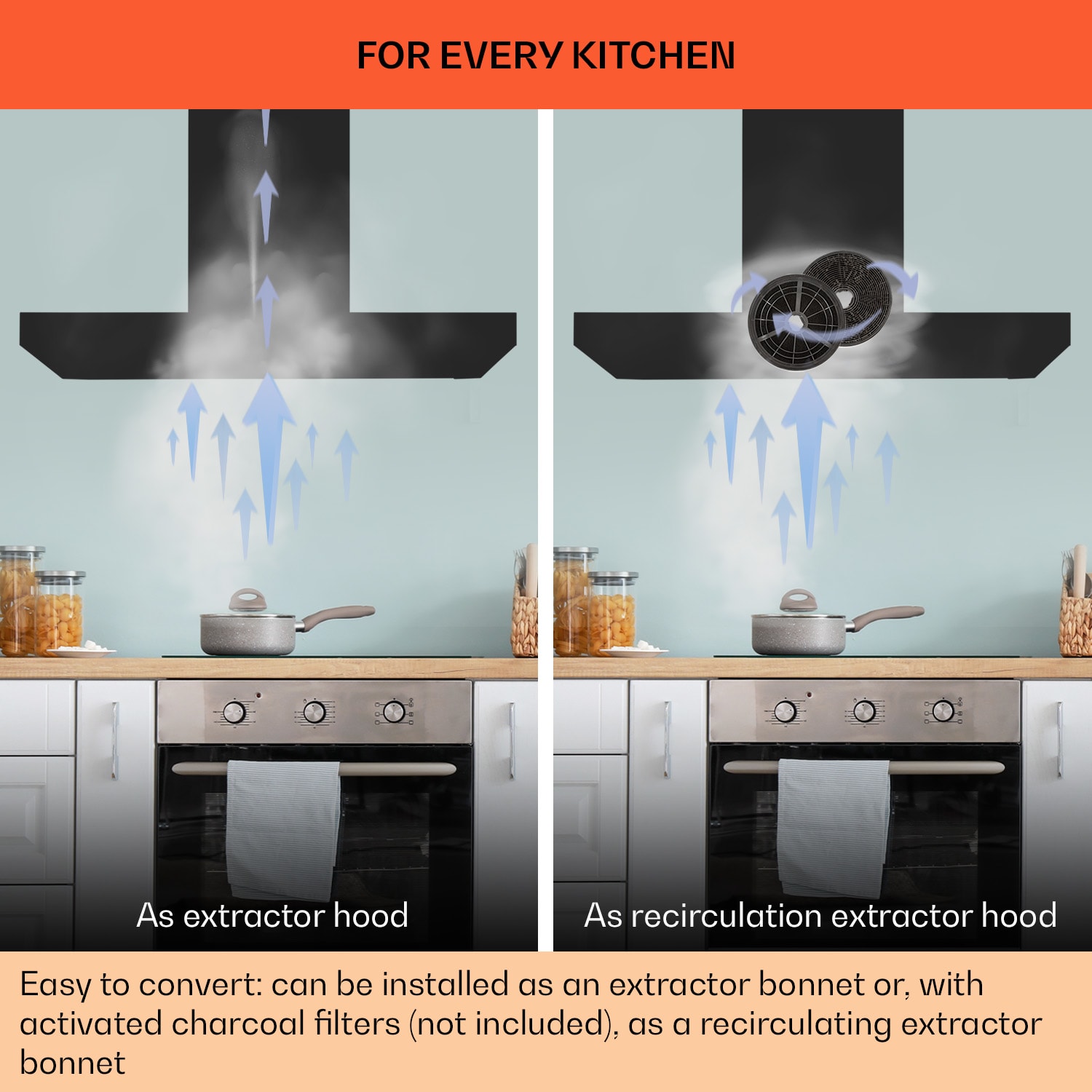 FOR EVERY KITCHEN

As extractor hood

As recirculation extractor hood

Easy to convert: can be installed as an extractor bonnet or, with activated charcoal filters (not included), as a recirculating extractor bonnet