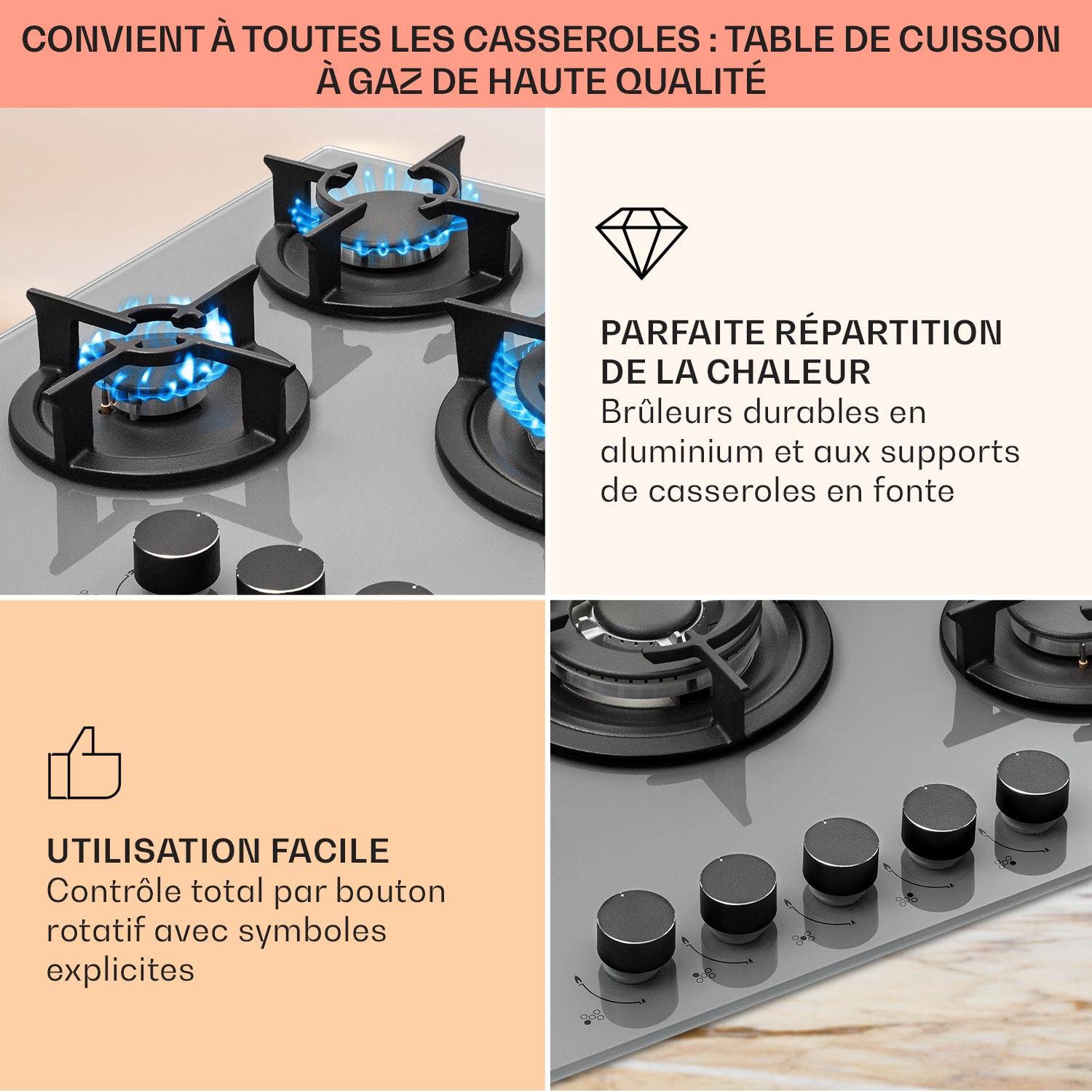 CONVIENT À TOUTES LES CASSEROLES : TABLE DE CUISSON À GAZ DE HAUTE QUALITÉ

PARFAITE RÉPARTITION DE LA CHALEUR
Brûleurs durables en aluminium et aux supports de casseroles en fonte

UTILISATION FACILE
Contrôle total par bouton rotatif avec symboles explicites