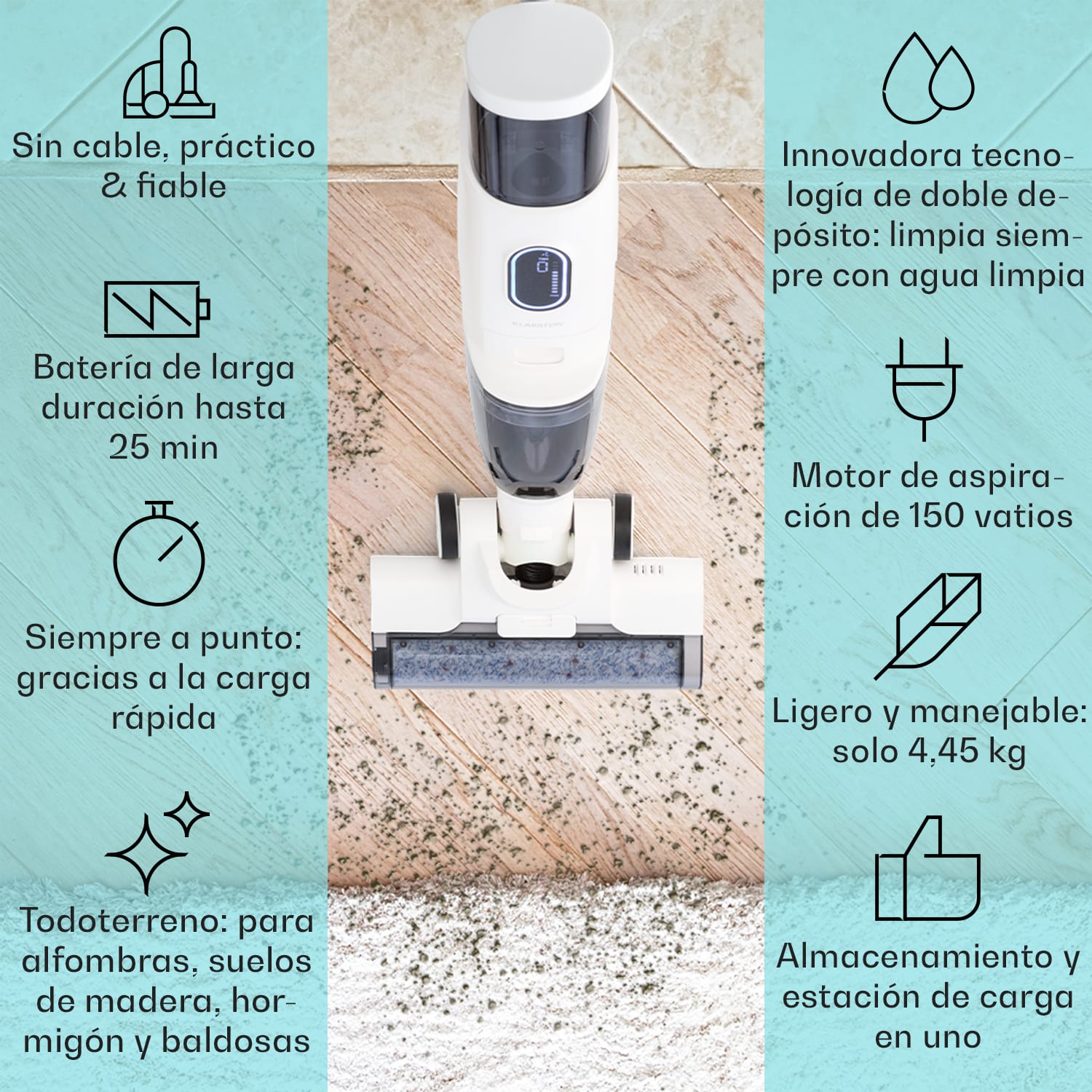 Sin cable, práctico & fiable

Batería de larga duración hasta 25 min

Siempre a punto: gracias a la carga rápida

Todoterreno: para alfombras, suelos de madera, hormigón y baldosas

KLARSTEIN

Innovadora tecnología de doble depósito: limpia siempre con agua limpia

Motor de aspiración de 150 vatios

Ligero y manejable: solo 4,45 kg

Almacenamiento y estación de carga en uno