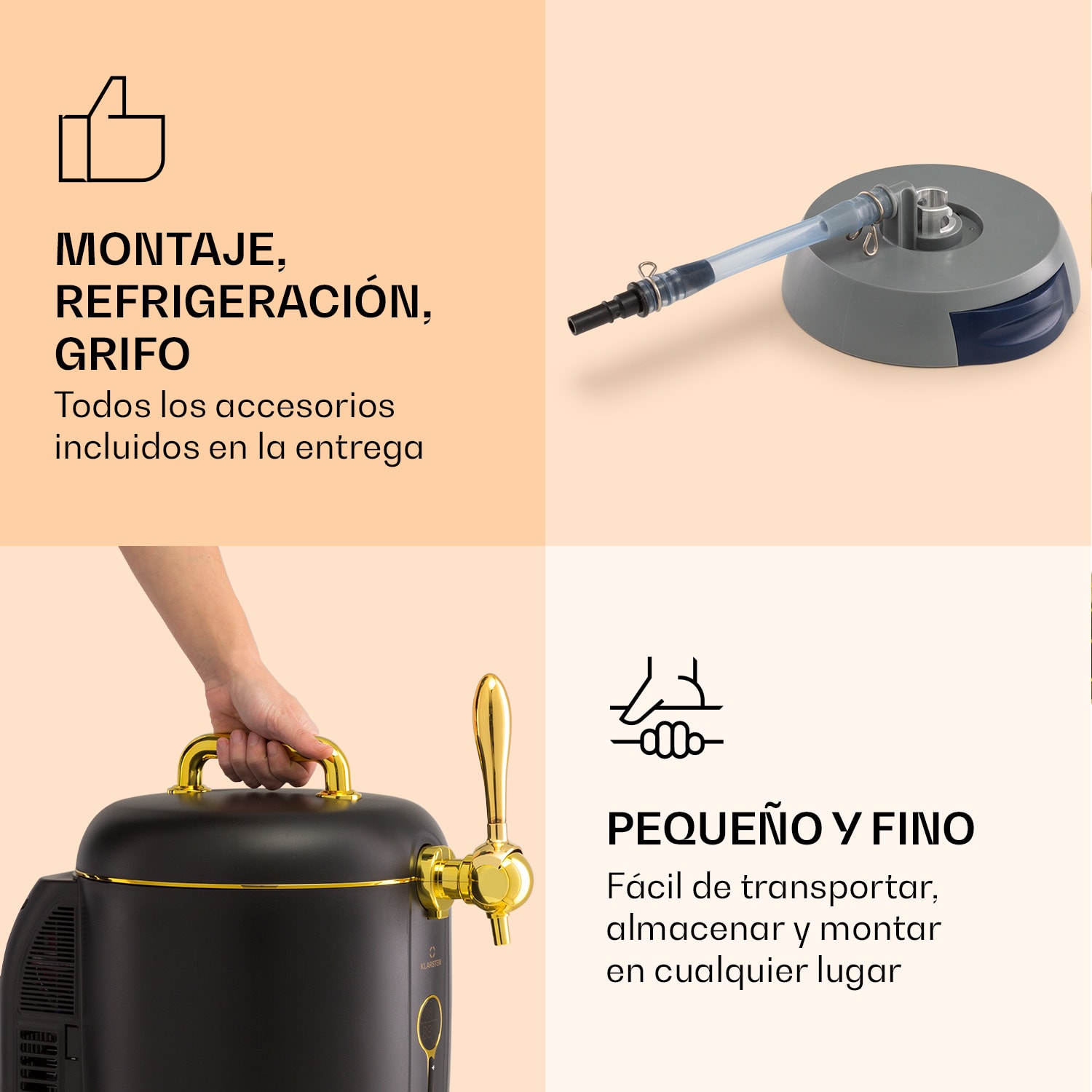 MONTAJE, REFRIGERACIÓN, GRIFO
Todos los accesorios incluidos en la entrega

KLARSTEIN

PEQUEÑO Y FINO
Fácil de transportar, almacenar y montar en cualquier lugar