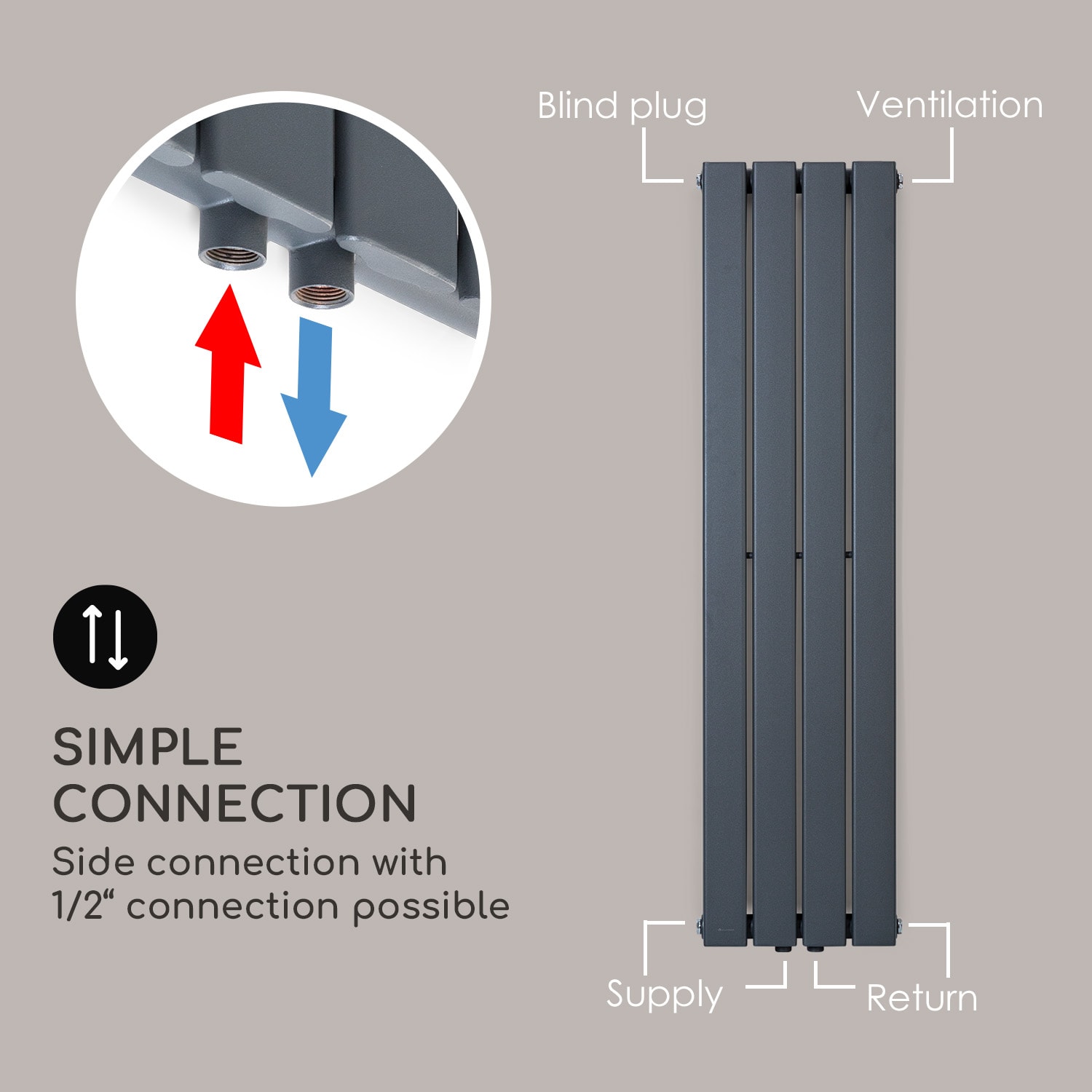 Blind plug
Ventilation

SIMPLE CONNECTION
Side connection with 1/2“ connection possible

Supply
Return