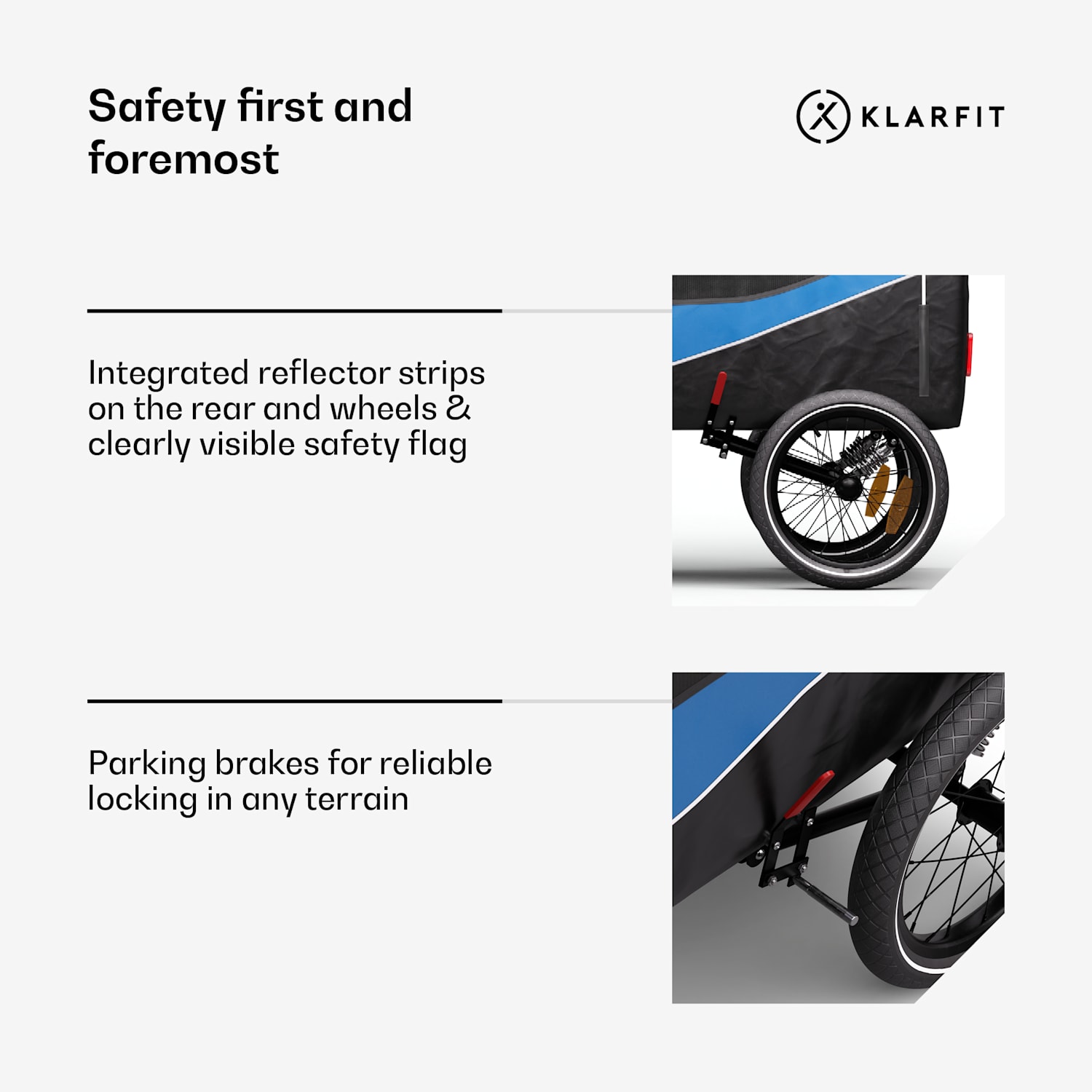 Safety first and foremost

KLARFIT

Integrated reflector strips on the rear and wheels & clearly visible safety flag

Parking brakes for reliable locking in any terrain