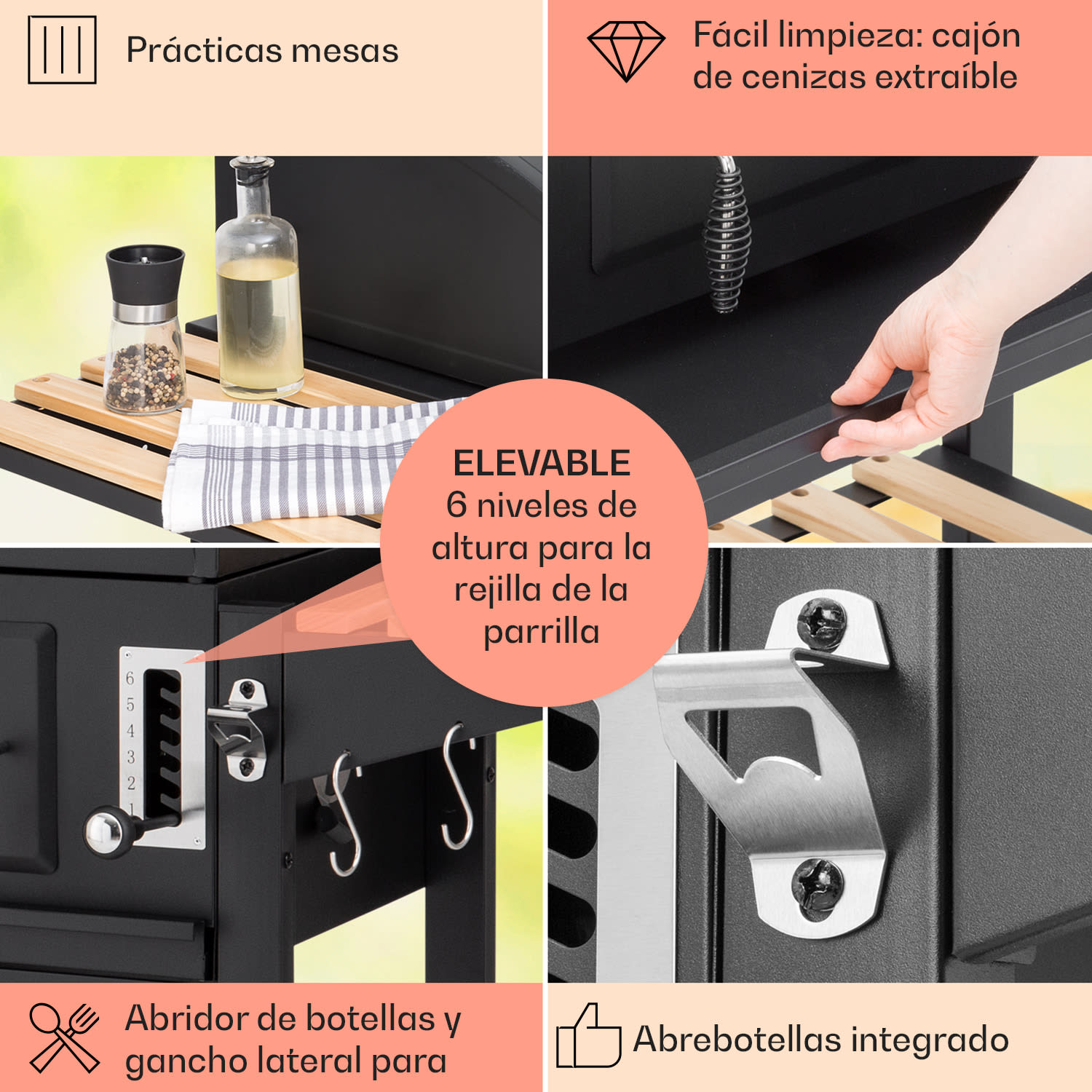 Prácticas mesas

Fácil limpieza: cajón de cenizas extraíble

ELEVABLE
6 niveles de altura para la rejilla de la parrilla

6
5
4
3
2
1

Abridor de botellas y gancho lateral para

Abrebotellas integrado